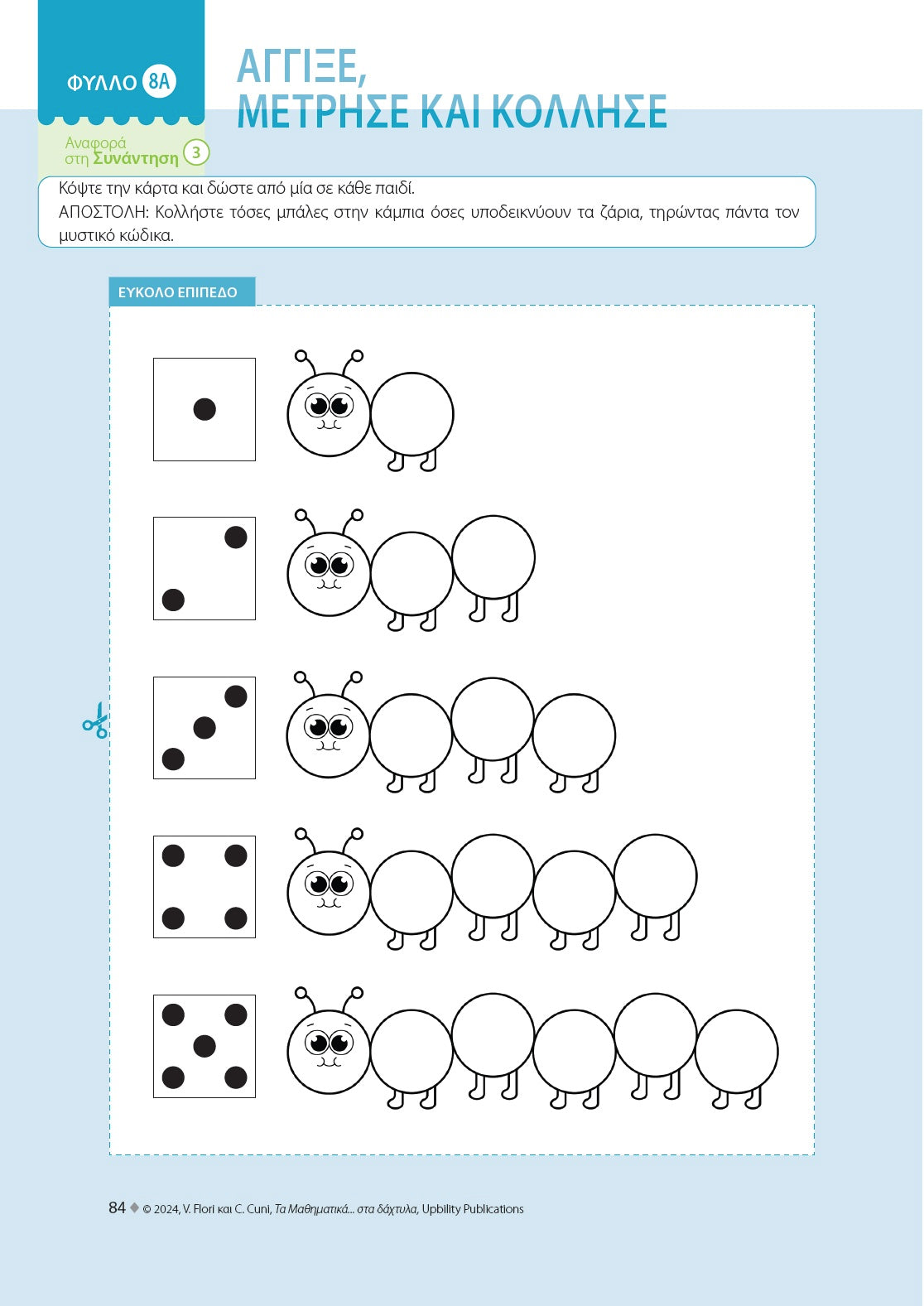 ΦΥΛΛΟ 8Α

ΑΓΓΙΞΕ, ΜΕΤΡΗΣΕ ΚΑΙ ΚΟΛΛΗΣΕ

Αναφορά στη Συνάντηση 3

Κόψτε την κάρτα και δώστε από μία σε κάθε παιδί.
ΑΠΟΣΤΟΛΗ: Κολλήστε τόσες μπάλες στην κάμπια όσες υποδεικνύουν τα ζάρια, τηρώντας πάντα τον μυστικό κώδικα.

ΕΥΚΟΛΟ ΕΠΙΠΕΔΟ

84 ◆ © 2024, V. Flori και C. Cuni, Τα Μαθηματικά... στα δάχτυλα, Upbility Publications