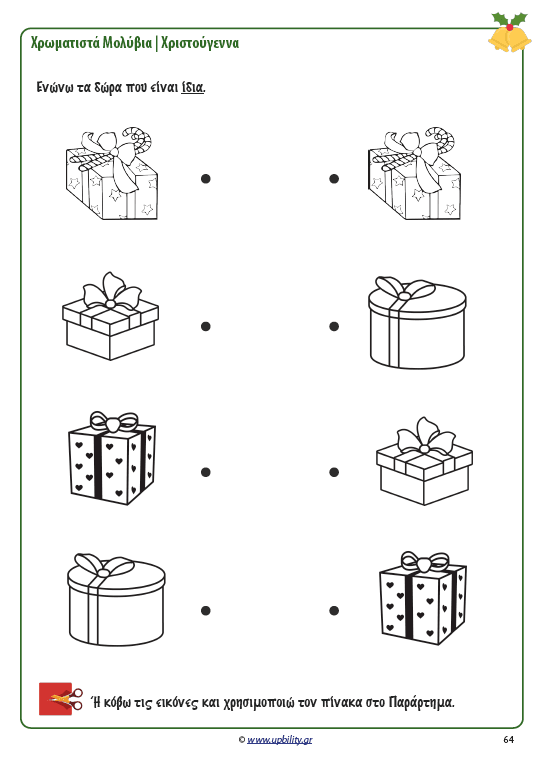 Χρωματιστά Μολύβια | Χριστούγεννα

Ενώνω τα δώρα που είναι ίδια.

Ή κόβω τις εικόνες και χρησιμοποιώ τον πίνακα στο Παράρτημα.

© www.upbility.gr

64