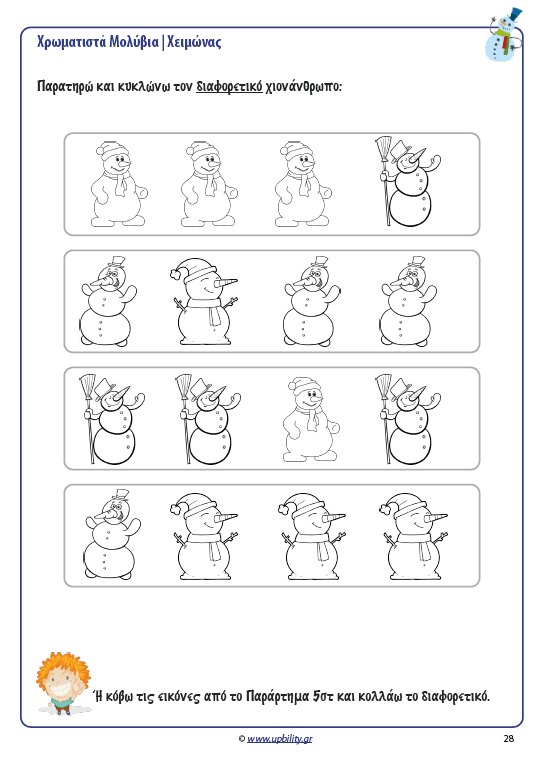 Χρωματιστά Μολύβια | Χειμώνας

Παρατηρώ και κυκλώνω τον διαφορετικό χιονάνθρωπο:

Ή κόβω τις εικόνες από το Παράρτημα 5στ και κολλάω το διαφορετικό.

© www.upbility.gr

28