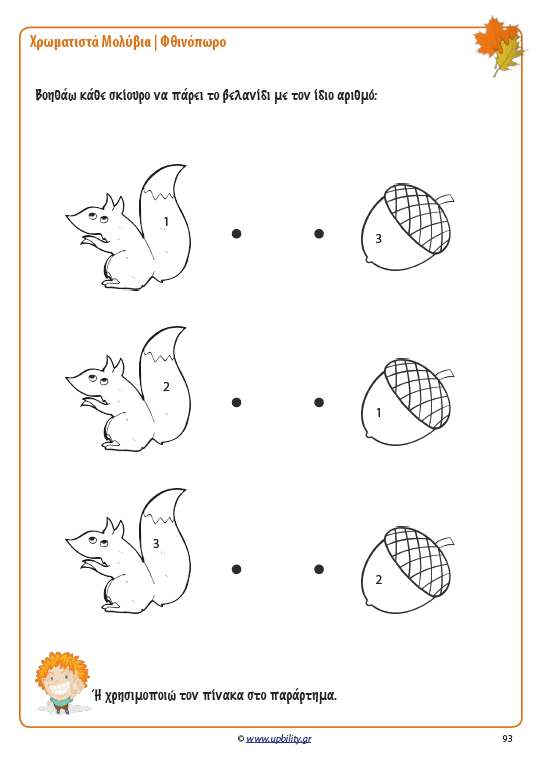 Χρωματιστά Μολύβια | Φθινόπωρο

Βοηθάω κάθε σκίουρο να πάρει το βελανίδι με τον ίδιο αριθμό:

1

3

2

1

3

2

Ή χρησιμοποιώ τον πίνακα στο παράρτημα.

© www.upbility.gr

93