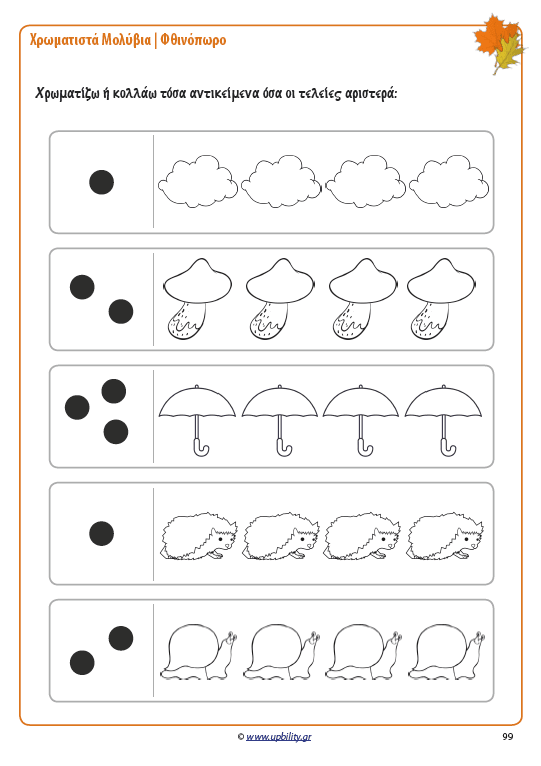 Χρωματιστά Μολύβια | Φθινόπωρο

Χρωματίζω ή κολλάω τόσα αντικείμενα όσα οι τελείες αριστερά:

© www.upbility.gr

99