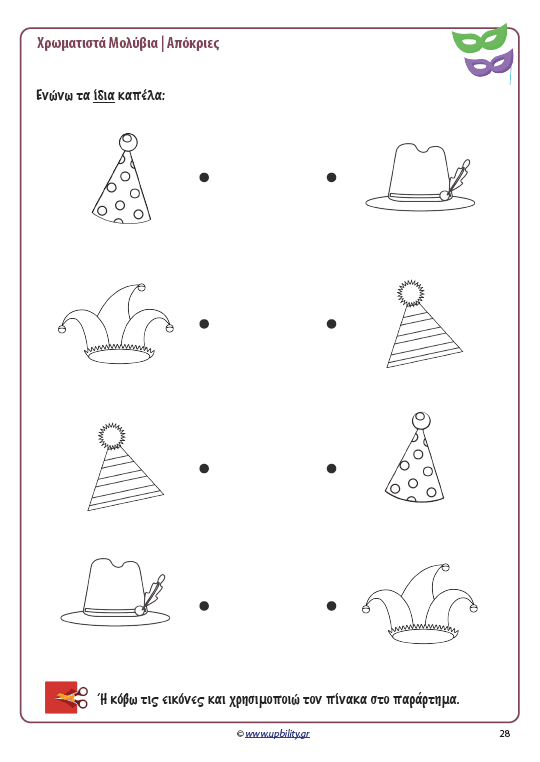 Χρωματιστά Μολύβια | Απόκριες

Ενώνω τα ίδια καπέλα:

Ή κόβω τις εικόνες και χρησιμοποιώ τον πίνακα στο παράρτημα.

© www.upbility.gr

28