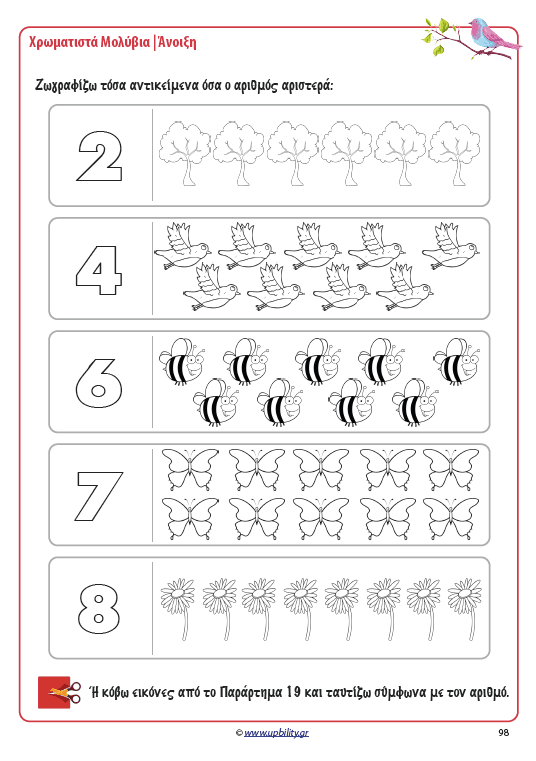 Χρωματιστά Μολύβια | Άνοιξη

Ζωγραφίζω τόσα αντικείμενα όσα ο αριθμός αριστερά:

2

4

6

7

8

Ή κόβω εικόνες από το Παράρτημα 19 και ταυτίζω σύμφωνα με τον αριθμό.

© www.upbility.gr

98