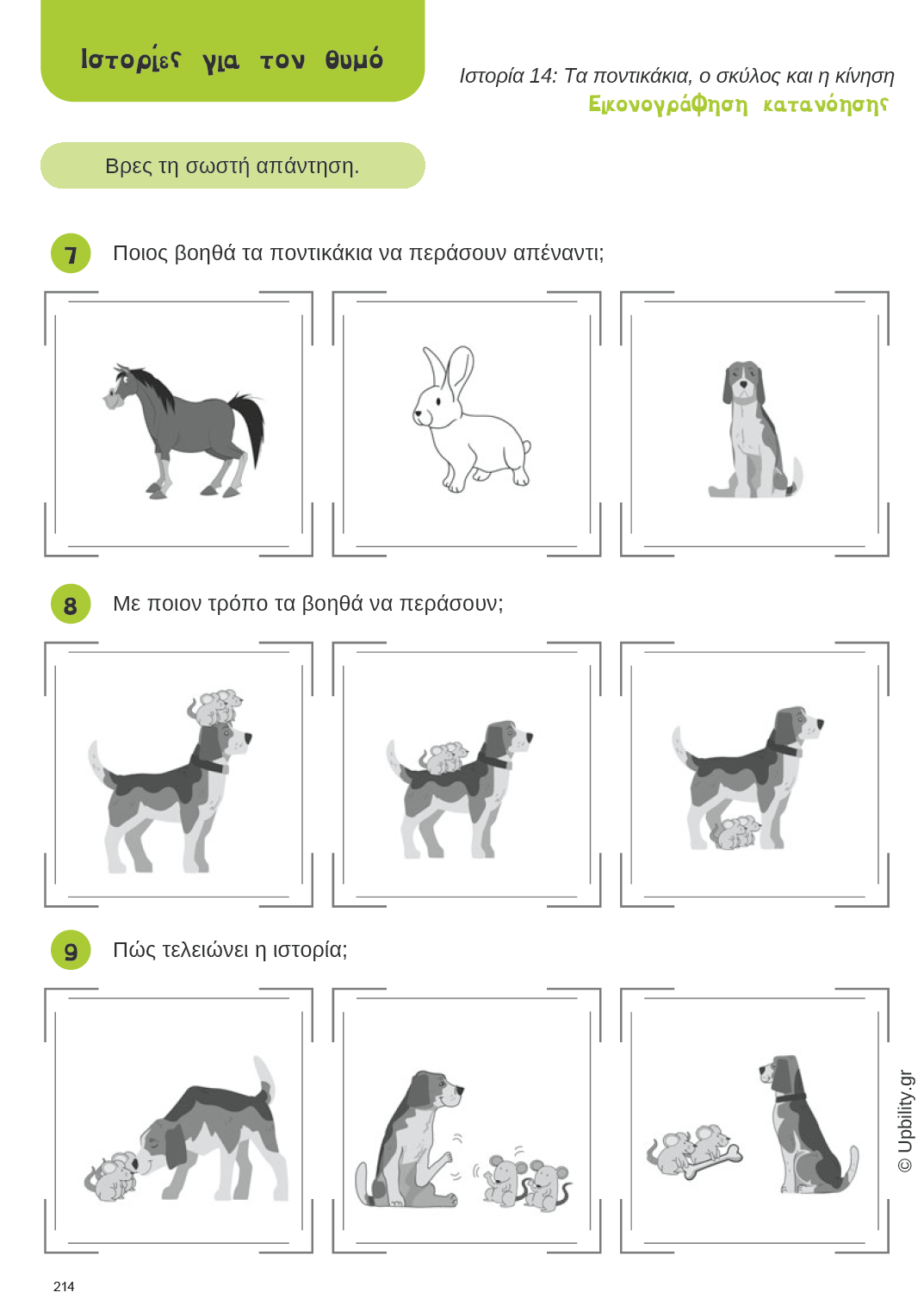 Ιστορίες για τον θυμό

Ιστορία 14: Τα ποντικάκια, ο σκύλος και η κίνηση
Εικονογράφηση κατανόησης

Βρες τη σωστή απάντηση.

7 Ποιος βοηθά τα ποντικάκια να περάσουν απέναντι;

8 Με ποιον τρόπο τα βοηθά να περάσουν;

9 Πώς τελειώνει η ιστορία;

© Upbility.gr

214