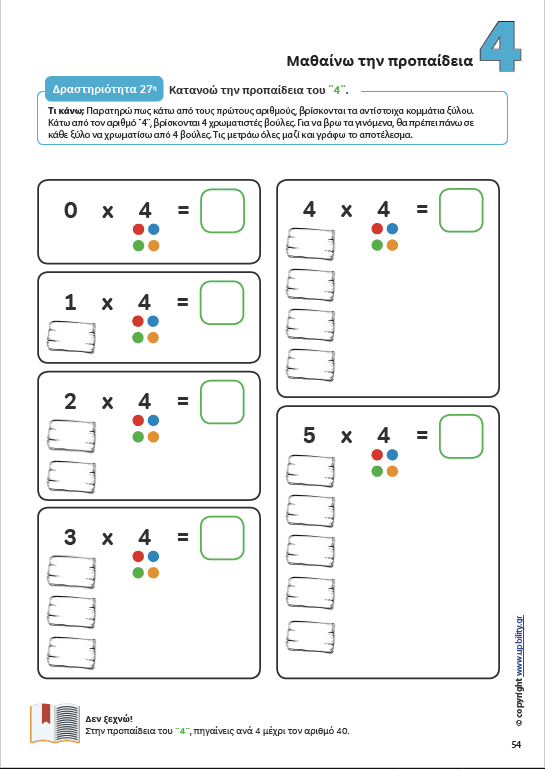 Μαθαίνω την προπαίδεια 4

Δραστηριότητα 27η Κατανοώ την προπαίδεια του "4".

Τι κάνω; Παρατηρώ πως κάτω από τους πρώτους αριθμούς, βρίσκονται τα αντίστοιχα κομμάτια ξύλου. Κάτω από τον αριθμό "4", βρίσκονται 4 χρωματιστές βούλες. Για να βρω τα γινόμενα, θα πρέπει πάνω σε κάθε ξύλο να χρωματίσω από 4 βούλες. Τις μετράω όλες μαζί και γράφω το αποτέλεσμα.

0 x 4 =

1 x 4 =

2 x 4 =

3 x 4 =

4 x 4 =

5 x 4 =

Δεν ξεχνώ!
Στην προπαίδεια του "4", πηγαίνεις ανά 4 μέχρι τον αριθμό 40.

© copyright www.upbility.gr

54