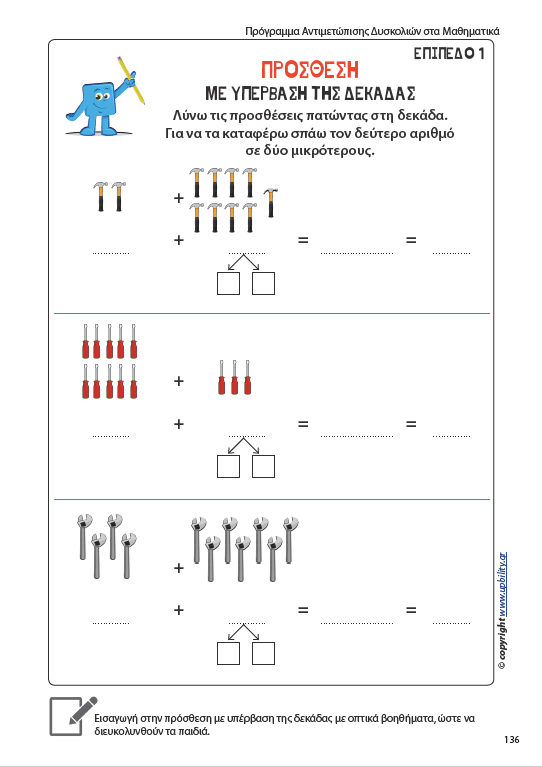 Πρόγραμμα Αντιμετώπισης Δυσκολιών στα Μαθηματικά

ΕΠΙΠΕΔΟ 1

ΠΡΟΣΘΕΣΗ

ΜΕ ΥΠΕΡΒΑΣΗ ΤΗΣ ΔΕΚΑΔΑΣ

Λύνω τις προσθέσεις πατώντας στη δεκάδα. Για να τα καταφέρω σπάω τον δεύτερο αριθμό σε δύο μικρότερους.

+

............ + ............ = ........................ = ............

+

............ + ............ = ........................ = ............

+

............ + ............ = ........................ = ............

© copyright www.upbility.gr

Εισαγωγή στην πρόσθεση με υπέρβαση της δεκάδας με οπτικά βοηθήματα, ώστε να διευκολυνθούν τα παιδιά.

136