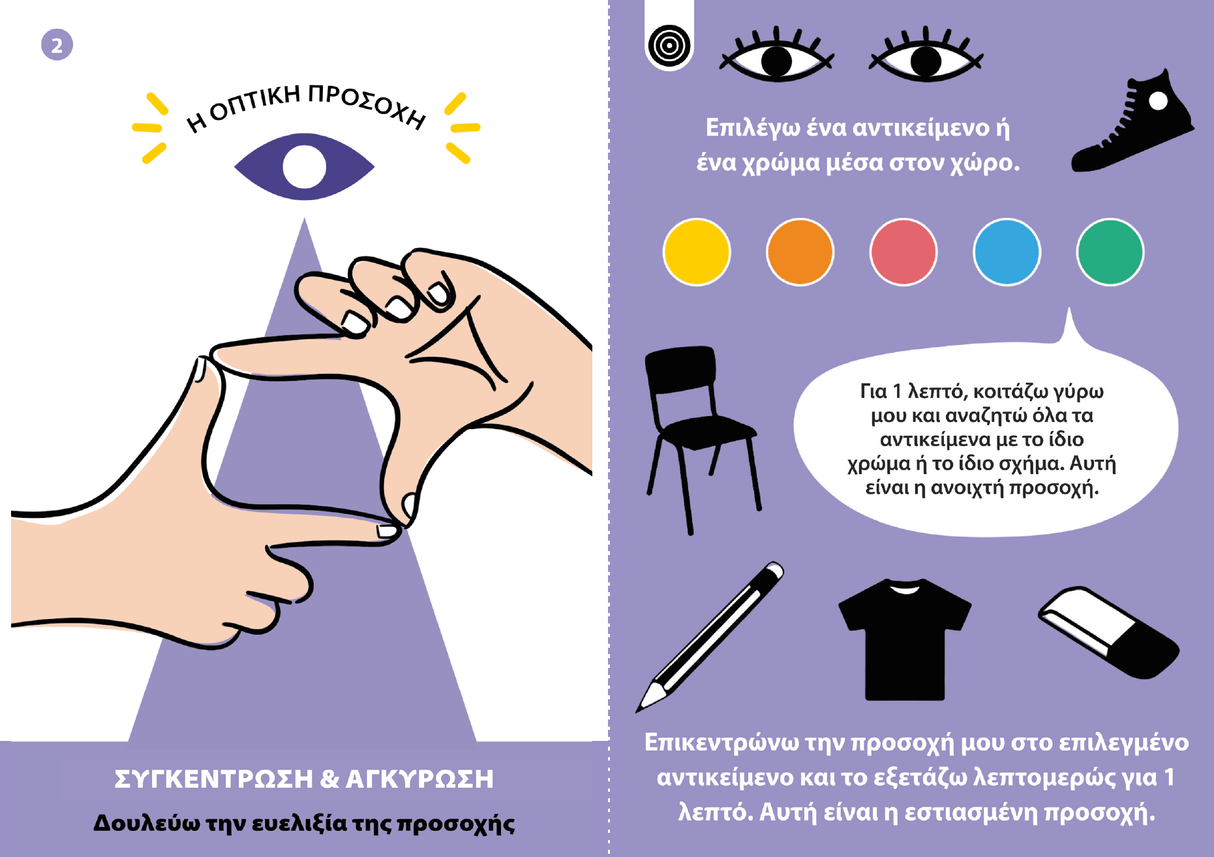 2

Η ΟΠΤΙΚΗ ΠΡΟΣΟΧΗ

ΣΥΓΚΕΝΤΡΩΣΗ & ΑΓΚΥΡΩΣΗ

Δουλεύω την ευελιξία της προσοχής

Επιλέγω ένα αντικείμενο ή ένα χρώμα μέσα στον χώρο.

Για 1 λεπτό, κοιτάζω γύρω μου και αναζητώ όλα τα αντικείμενα με το ίδιο χρώμα ή το ίδιο σχήμα. Αυτή είναι η ανοιχτή προσοχή.

Επικεντρώνω την προσοχή μου στο επιλεγμένο αντικείμενο και το εξετάζω λεπτομερώς για 1 λεπτό. Αυτή είναι η εστιασμένη προσοχή.