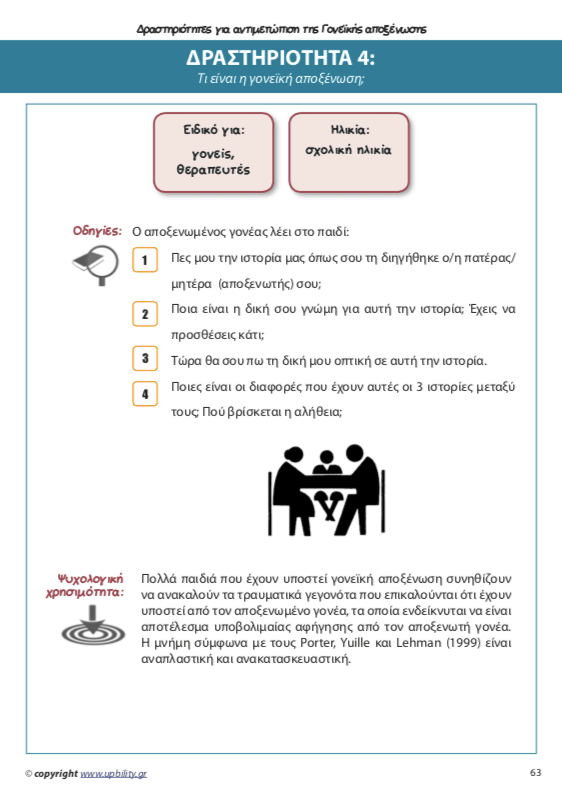 Δραστηριότητες για αντιμετώπιση της Γονεϊκής αποξένωσης

ΔΡΑΣΤΗΡΙΟΤΗΤΑ 4:
Τι είναι η γονεϊκή αποξένωση;

Ειδικό για:
γονείς, θεραπευτές

Ηλικία:
σχολική ηλικία

Οδηγίες: Ο αποξενωμένος γονέας λέει στο παιδί:

1 Πες μου την ιστορία μας όπως σου τη διηγήθηκε ο/η πατέρας/μητέρα (αποξενωτής) σου;

2 Ποια είναι η δική σου γνώμη για αυτή την ιστορία; Έχεις να προσθέσεις κάτι;

3 Τώρα θα σου πω τη δική μου οπτική σε αυτή την ιστορία.

4 Ποιες είναι οι διαφορές που έχουν αυτές οι 3 ιστορίες μεταξύ τους; Πού βρίσκεται η αλήθεια;

Ψυχολογική χρησιμότητα: Πολλά παιδιά που έχουν υποστεί γονεϊκή αποξένωση συνηθίζουν να ανακαλούν τα τραυματικά γεγονότα που επικαλούνται ότι έχουν υποστεί από τον αποξενωμένο γονέα, τα οποία ενδείκνυται να είναι αποτέλεσμα υποβολιμαίας αφήγησης από τον αποξενωτή γονέα. Η μνήμη σύμφωνα με τους Porter, Yuille και Lehman (1999) είναι αναπλαστική και ανακατασκευαστική.

© copyright www.upbility.gr

63