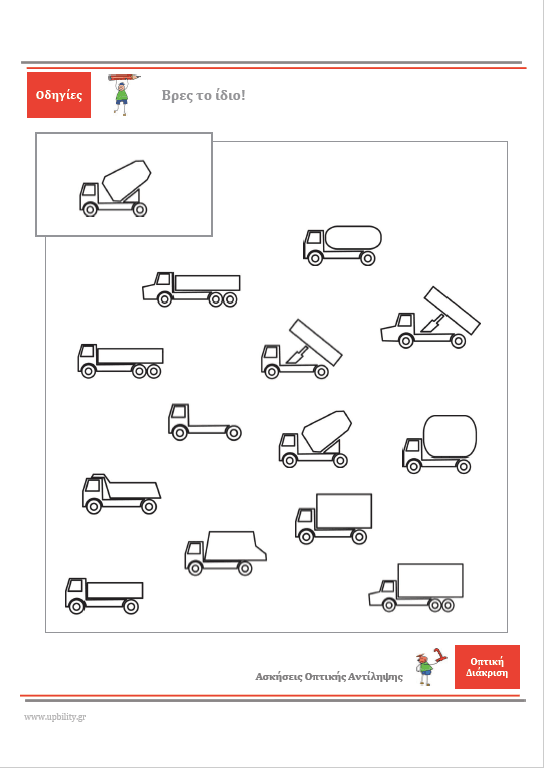 Οδηγίες

Βρες το ίδιο!

Ασκήσεις Οπτικής Αντίληψης

Οπτική Διάκριση

www.upbility.gr