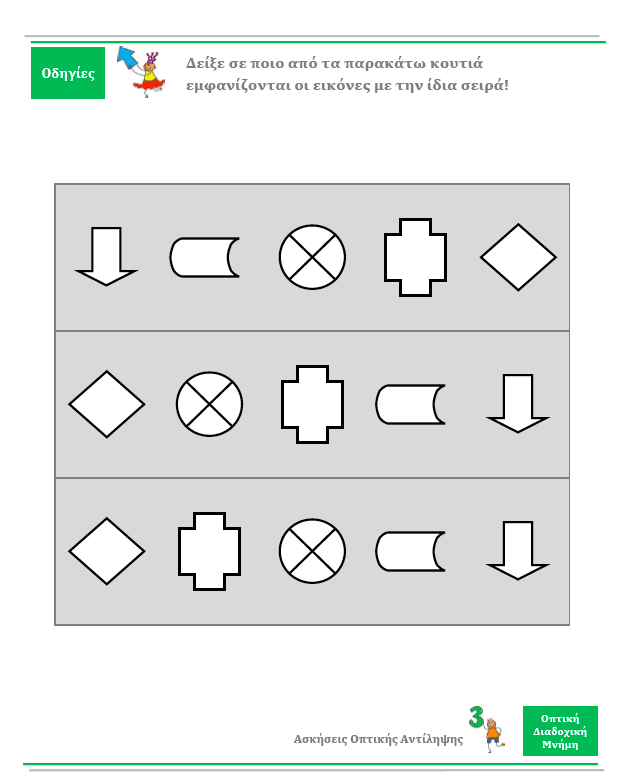 Οδηγίες

Δείξε σε ποιο από τα παρακάτω κουτιά εμφανίζονται οι εικόνες με την ίδια σειρά!

Ασκήσεις Οπτικής Αντίληψης

3

Οπτική Διαδοχική Μνήμη