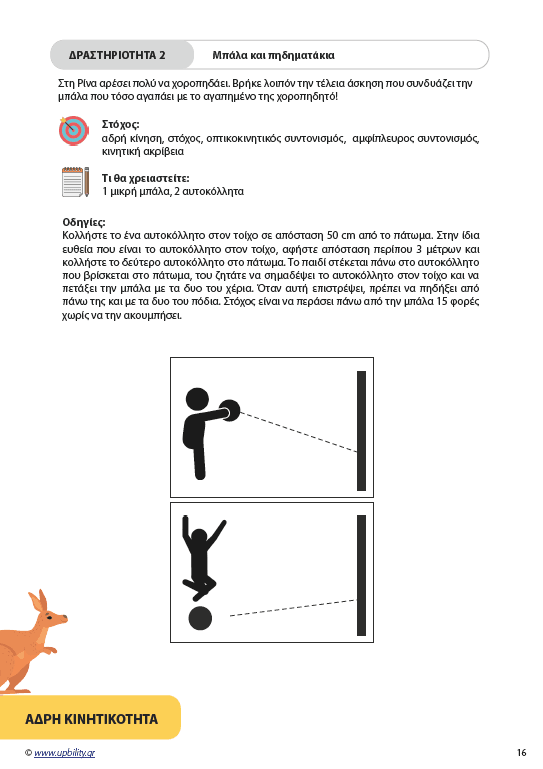 ΔΡΑΣΤΗΡΙΟΤΗΤΑ 2

Μπάλα και πηδηματάκια

Στη Ρίνα αρέσει πολύ να χοροπηδάει. Βρήκε λοιπόν την τέλεια άσκηση που συνδυάζει την μπάλα που τόσο αγαπάει με το αγαπημένο της χοροπηδητό!

Στόχος:
αδρή κίνηση, στόχος, οπτικοκινητικός συντονισμός, αμφίπλευρος συντονισμός, κινητική ακρίβεια

Τι θα χρειαστείτε:
1 μικρή μπάλα, 2 αυτοκόλλητα

Οδηγίες:
Κολλήστε το ένα αυτοκόλλητο στον τοίχο σε απόσταση 50 cm από το πάτωμα. Στην ίδια ευθεία που είναι το αυτοκόλλητο στον τοίχο, αφήστε απόσταση περίπου 3 μέτρων και κολλήστε το δεύτερο αυτοκόλλητο στο πάτωμα. Το παιδί στέκεται πάνω στο αυτοκόλλητο που βρίσκεται στο πάτωμα, του ζητάτε να σημαδέψει το αυτοκόλλητο στον τοίχο και να πετάξει την μπάλα με τα δυο του χέρια. Όταν αυτή επιστρέψει, πρέπει να πηδήξει από πάνω της και με τα δυο του πόδια. Στόχος είναι να περάσει πάνω από την μπάλα 15 φορές χωρίς να την ακουμπήσει.

ΑΔΡΗ ΚΙΝΗΤΙΚΟΤΗΤΑ

© www.upbility.gr

16