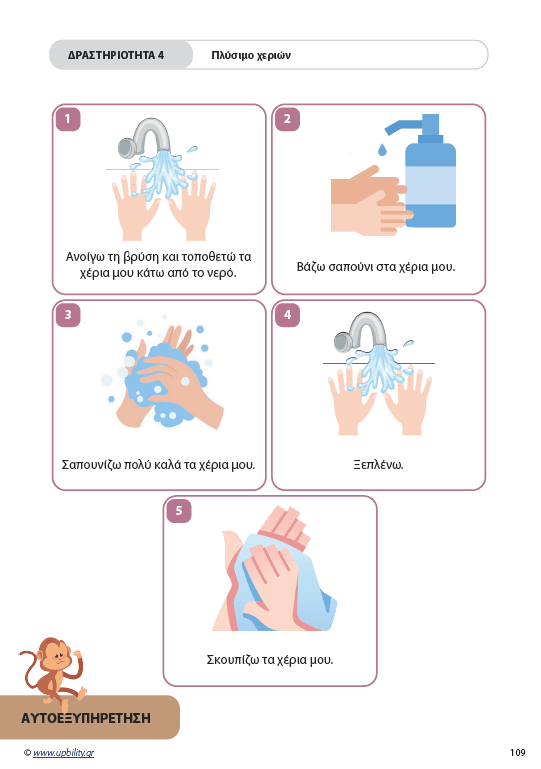 ΔΡΑΣΤΗΡΙΟΤΗΤΑ 4 Πλύσιμο χεριών

1

Ανοίγω τη βρύση και τοποθετώ τα χέρια μου κάτω από το νερό.

2

Βάζω σαπούνι στα χέρια μου.

3

Σαπουνίζω πολύ καλά τα χέρια μου.

4

Ξεπλένω.

5

Σκουπίζω τα χέρια μου.

ΑΥΤΟΕΞΥΠΗΡΕΤΗΣΗ

© www.upbility.gr

109