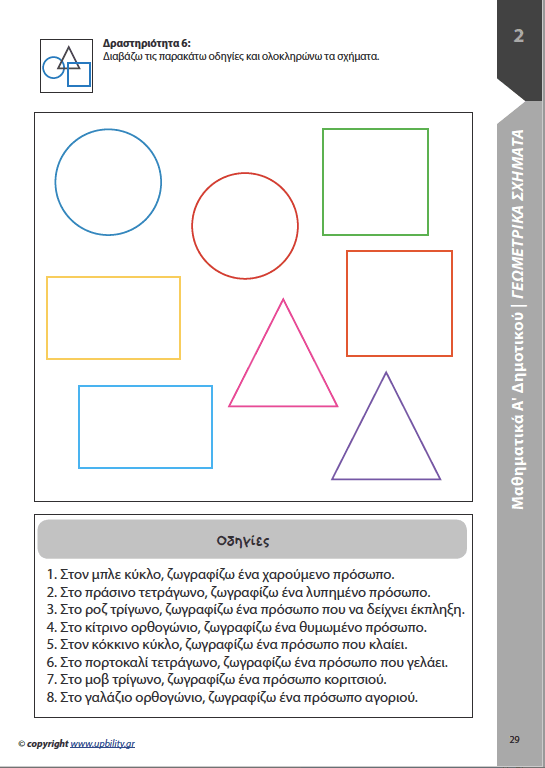 2

Μαθηματικά Α' Δημοτικού | ΓΕΩΜΕΤΡΙΚΑ ΣΧΗΜΑΤΑ

Δραστηριότητα 6:
Διαβάζω τις παρακάτω οδηγίες και ολοκληρώνω τα σχήματα.

Οδηγίες

1. Στον μπλε κύκλο, ζωγραφίζω ένα χαρούμενο πρόσωπο.
2. Στο πράσινο τετράγωνο, ζωγραφίζω ένα λυπημένο πρόσωπο.
3. Στο ροζ τρίγωνο, ζωγραφίζω ένα πρόσωπο που να δείχνει έκπληξη.
4. Στο κίτρινο ορθογώνιο, ζωγραφίζω ένα θυμωμένο πρόσωπο.
5. Στον κόκκινο κύκλο, ζωγραφίζω ένα πρόσωπο που κλαίει.
6. Στο πορτοκαλί τετράγωνο, ζωγραφίζω ένα πρόσωπο που γελάει.
7. Στο μοβ τρίγωνο, ζωγραφίζω ένα πρόσωπο κοριτσιού.
8. Στο γαλάζιο ορθογώνιο, ζωγραφίζω ένα πρόσωπο αγοριού.

© copyright www.upbility.gr

29