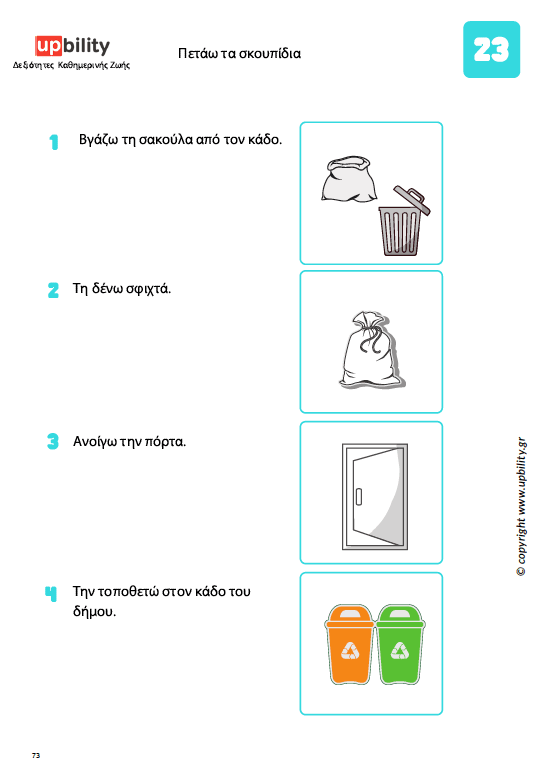 upbility
Δεξιότητες Καθημερινής Ζωής

Πετάω τα σκουπίδια

23

1 Βγάζω τη σακούλα από τον κάδο.

2 Τη δένω σφιχτά.

3 Ανοίγω την πόρτα.

4 Την τοποθετώ στον κάδο του δήμου.

© copyright www.upbility.gr

73