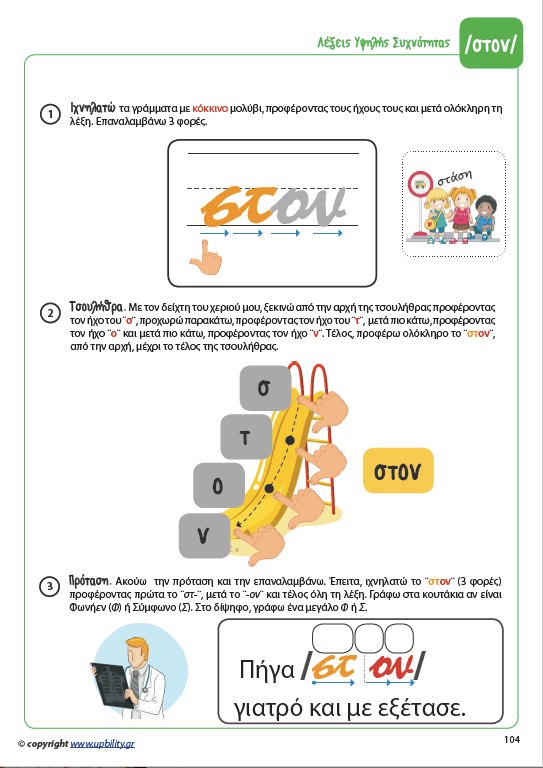 Λέξεις Υψηλής Συχνότητας /στον/

1 Ιχνηλατώ τα γράμματα με κόκκινο μολύβι, προφέροντας τους ήχους τους και μετά ολόκληρη τη λέξη. Επαναλαμβάνω 3 φορές.

στον

στάση

2 Τσουλήθρα. Με τον δείχτη του χεριού μου, ξεκινώ από την αρχή της τσουλήθρας προφέροντας τον ήχο του ¨σ¨, προχωρώ παρακάτω, προφέροντας τον ήχο του ¨τ¨, μετά πιο κάτω, προφέροντας τον ήχο ¨ο¨ και μετά πιο κάτω, προφέροντας τον ήχο ¨ν¨. Τέλος, προφέρω ολόκληρο το ¨στον¨, από την αρχή, μέχρι το τέλος της τσουλήθρας.

σ
τ
ο
ν

στον

3 Πρόταση. Ακούω την πρόταση και την επαναλαμβάνω. Έπειτα, ιχνηλατώ το ¨στον¨ (3 φορές) προφέροντας πρώτα το ¨στ-¨, μετά το ¨-ον¨ και τέλος όλη τη λέξη. Γράφω στα κουτάκια αν είναι Φωνήεν (Φ) ή Σύμφωνο (Σ). Στο δίψηφο, γράφω ένα μεγάλο Φ ή Σ.

Πήγα /στ ον/ γιατρό και με εξέτασε.

© copyright www.upbility.gr

104