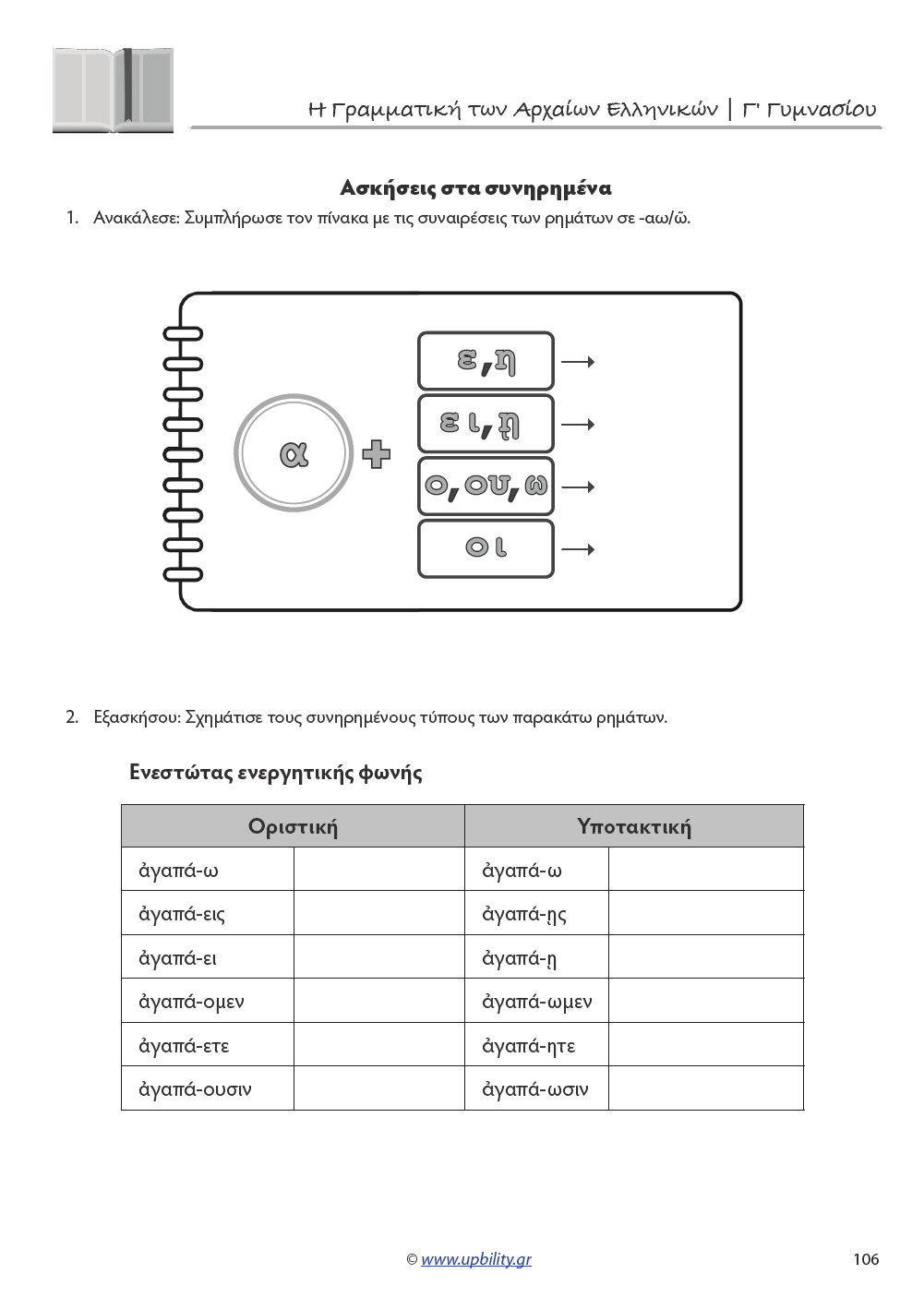 Η Γραμματική των Αρχαίων Ελληνικών | Γ' Γυμνασίου

Ασκήσεις στα συνηρημένα

1. Ανακάλεσε: Συμπλήρωσε τον πίνακα με τις συναιρέσεις των ρημάτων σε -αω/ῶ.

α

+

ε, η →

ει, ῃ →

ο, ου, ω →

οι →

2. Εξασκήσου: Σχημάτισε τους συνηρημένους τύπους των παρακάτω ρημάτων.

Ενεστώτας ενεργητικής φωνής

| Οριστική | | Υποτακτική | |
|---|---|---|---|
| ἀγαπά-ω | | ἀγαπά-ω | |
| ἀγαπά-εις | | ἀγαπά-ῃς | |
| ἀγαπά-ει | | ἀγαπά-ῃ | |
| ἀγαπά-ομεν | | ἀγαπά-ωμεν | |
| ἀγαπά-ετε | | ἀγαπά-ητε | |
| ἀγαπά-ουσιν | | ἀγαπά-ωσιν | |

© www.upbility.gr

106