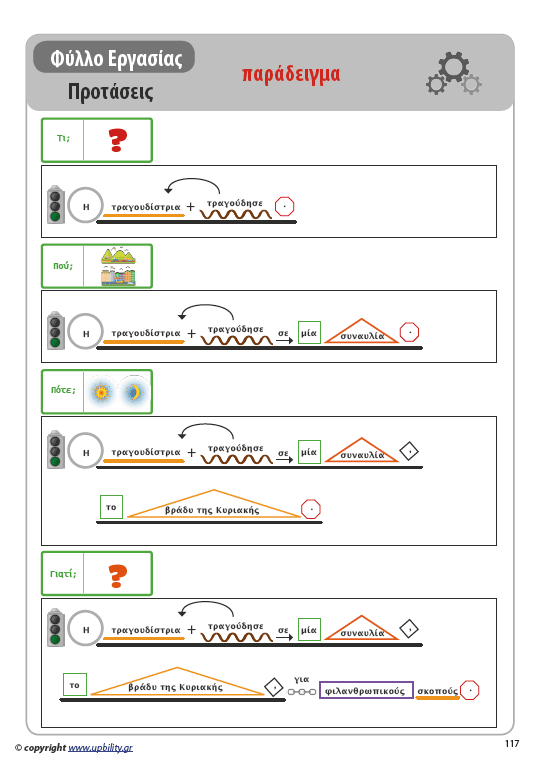 Φύλλο Εργασίας
Προτάσεις
παράδειγμα

Τι;

Η τραγουδίστρια + τραγούδησε .

Πού;

Η τραγουδίστρια + τραγούδησε σε μία συναυλία .

Πότε;

Η τραγουδίστρια + τραγούδησε σε μία συναυλία ,

το βράδυ της Κυριακής .

Γιατί;

Η τραγουδίστρια + τραγούδησε σε μία συναυλία ,

το βράδυ της Κυριακής , για φιλανθρωπικούς σκοπούς .

© copyright www.upbility.gr
117