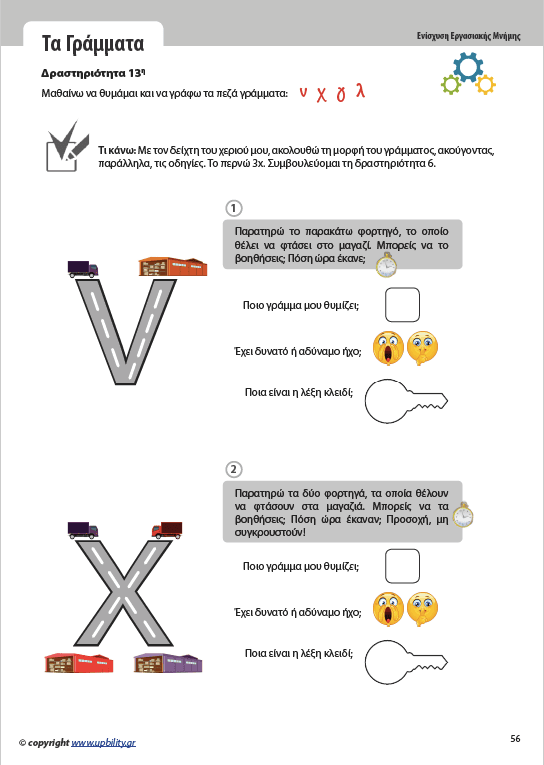 Τα Γράμματα

Ενίσχυση Εργασιακής Μνήμης

Δραστηριότητα 13η

Μαθαίνω να θυμάμαι και να γράφω τα πεζά γράμματα: ν χ γ λ

Τι κάνω: Με τον δείχτη του χεριού μου, ακολουθώ τη μορφή του γράμματος, ακούγοντας, παράλληλα, τις οδηγίες. Το περνώ 3x. Συμβουλεύομαι τη δραστηριότητα 6.

1

Παρατηρώ το παρακάτω φορτηγό, το οποίο θέλει να φτάσει στο μαγαζί. Μπορείς να το βοηθήσεις; Πόση ώρα έκανε;

Ποιο γράμμα μου θυμίζει;

Έχει δυνατό ή αδύναμο ήχο;

Ποια είναι η λέξη κλειδί;

2

Παρατηρώ τα δύο φορτηγά, τα οποία θέλουν να φτάσουν στα μαγαζιά. Μπορείς να τα βοηθήσεις; Πόση ώρα έκαναν; Προσοχή, μη συγκρουστούν!

Ποιο γράμμα μου θυμίζει;

Έχει δυνατό ή αδύναμο ήχο;

Ποια είναι η λέξη κλειδί;

© copyright www.upbility.gr

56