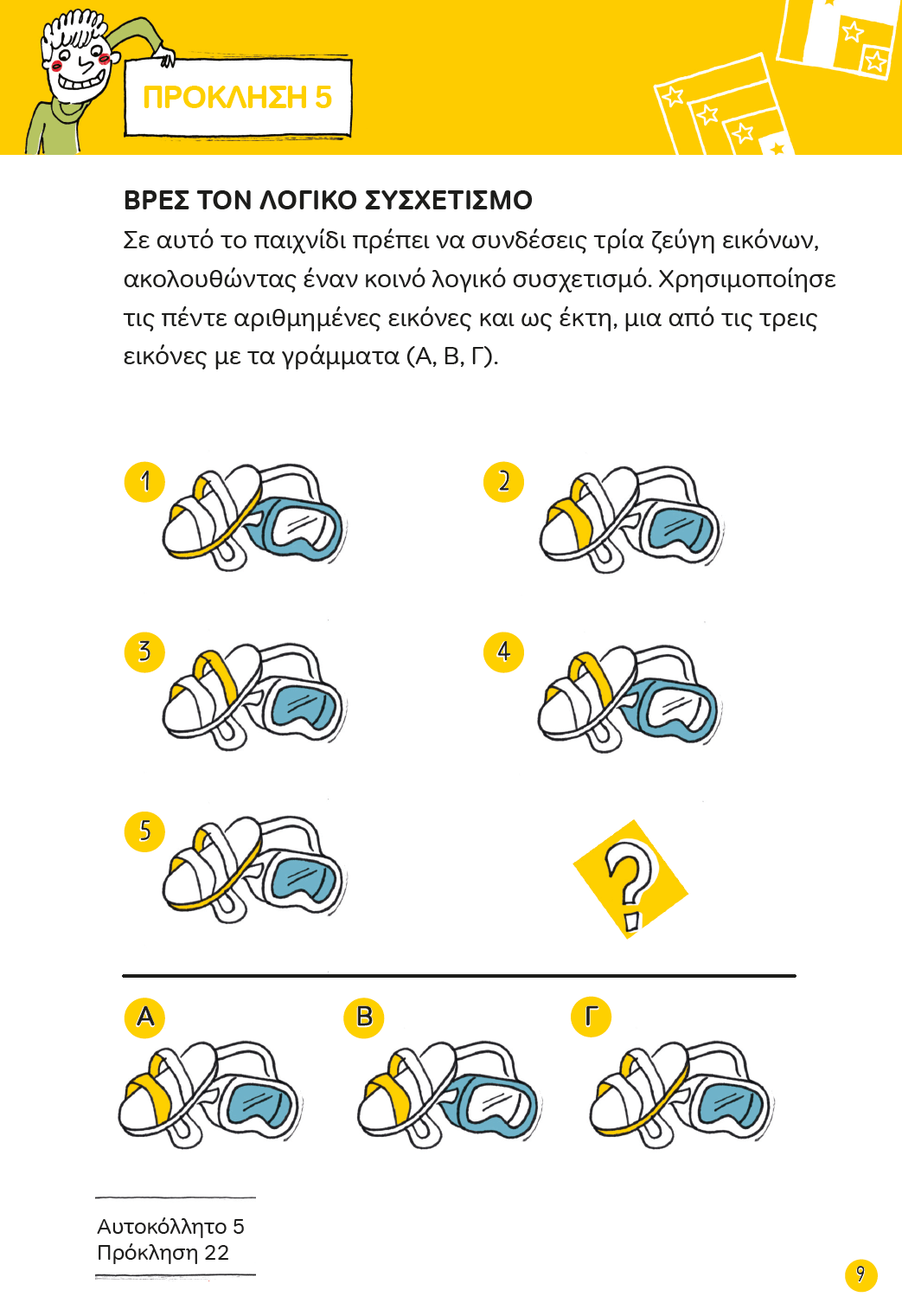 ΠΡΟΚΛΗΣΗ 5

ΒΡΕΣ ΤΟΝ ΛΟΓΙΚΟ ΣΥΣΧΕΤΙΣΜΟ

Σε αυτό το παιχνίδι πρέπει να συνδέσεις τρία ζεύγη εικόνων, ακολουθώντας έναν κοινό λογικό συσχετισμό. Χρησιμοποίησε τις πέντε αριθμημένες εικόνες και ως έκτη, μια από τις τρεις εικόνες με τα γράμματα (Α, Β, Γ).

1

2

3

4

5

?

Α

Β

Γ

Αυτοκόλλητο 5
Πρόκληση 22

9