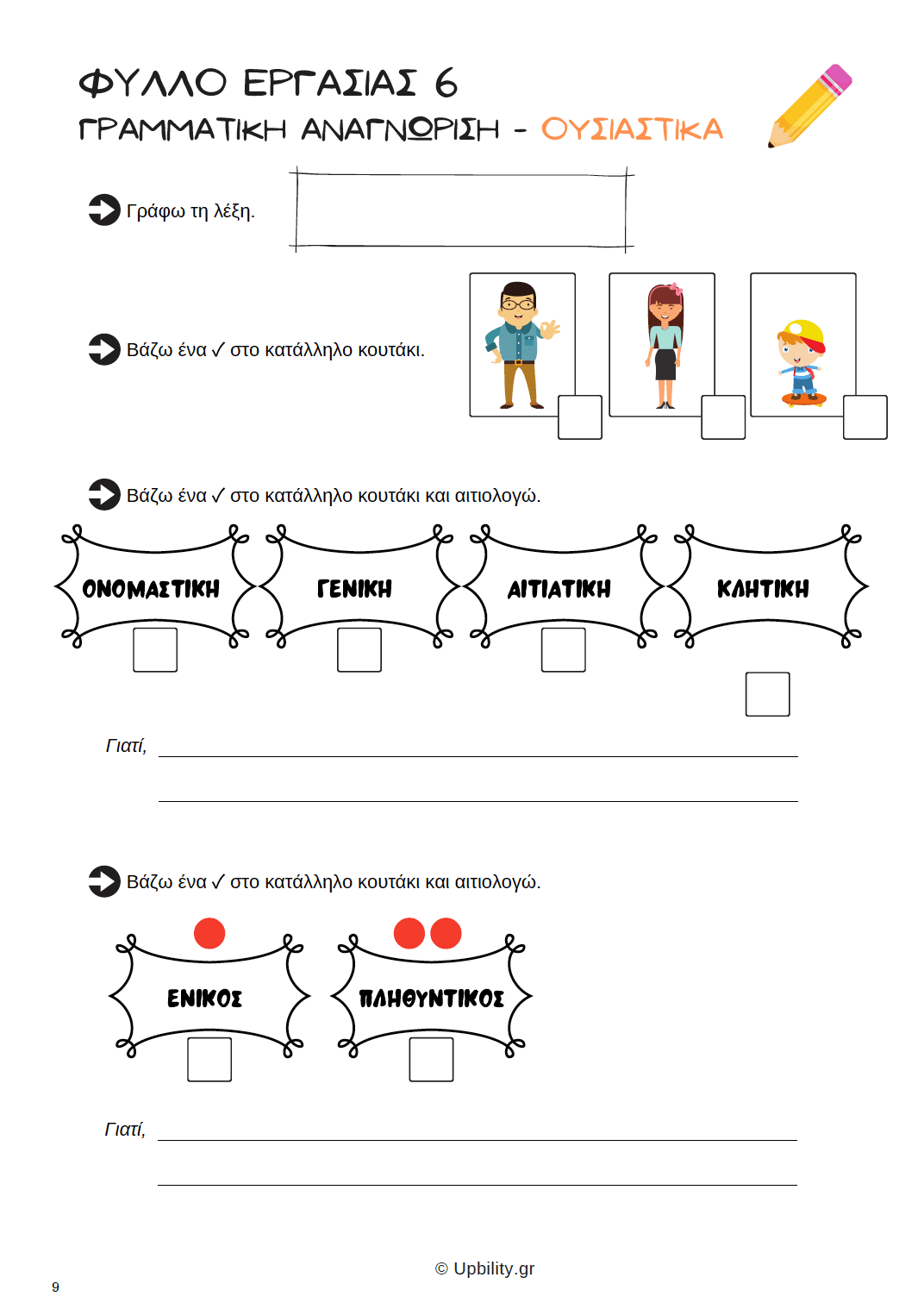 ΦΥΛΛΟ ΕΡΓΑΣΙΑΣ 6
ΓΡΑΜΜΑΤΙΚΗ ΑΝΑΓΝΩΡΙΣΗ - ΟΥΣΙΑΣΤΙΚΑ

Γράφω τη λέξη.

Βάζω ένα ✓ στο κατάλληλο κουτάκι.

Βάζω ένα ✓ στο κατάλληλο κουτάκι και αιτιολογώ.

ΟΝΟΜΑΣΤΙΚΗ

ΓΕΝΙΚΗ

ΑΙΤΙΑΤΙΚΗ

ΚΛΗΤΙΚΗ

Γιατί,

Βάζω ένα ✓ στο κατάλληλο κουτάκι και αιτιολογώ.

ΕΝΙΚΟΣ

ΠΛΗΘΥΝΤΙΚΟΣ

Γιατί,

© Upbility.gr

9