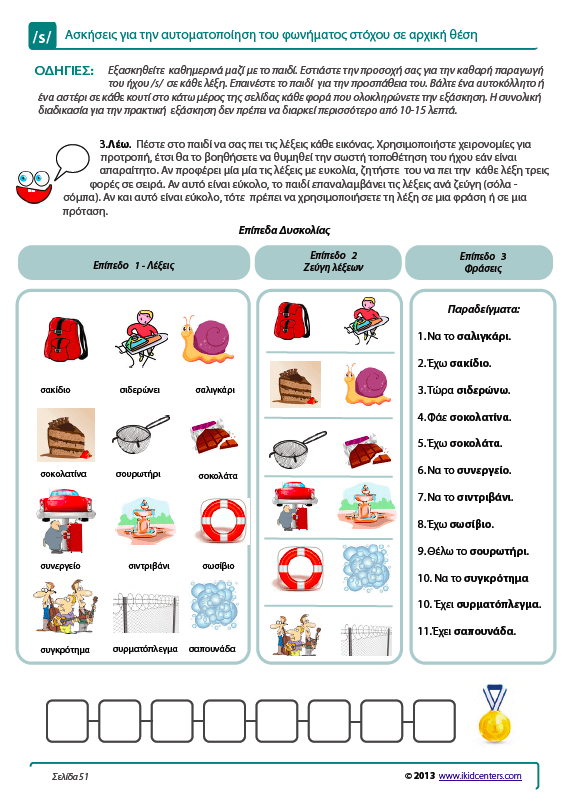 /s/ Ασκήσεις για την αυτοματοποίηση του φωνήματος στόχου σε αρχική θέση

ΟΔΗΓΙΕΣ: Εξασκηθείτε καθημερινά μαζί με το παιδί. Εστιάστε την προσοχή σας για την καθαρή παραγωγή του ήχου /s/ σε κάθε λέξη. Επαινέστε το παιδί για την προσπάθεια του. Βάλτε ένα αυτοκόλλητο ή ένα αστέρι σε κάθε κουτί στο κάτω μέρος της σελίδας κάθε φορά που ολοκληρώνετε την εξάσκηση. Η συνολική διαδικασία για την πρακτική εξάσκηση δεν πρέπει να διαρκεί περισσότερο από 10-15 λεπτά.

3.Λέω. Πέστε στο παιδί να σας πει τις λέξεις κάθε εικόνας. Χρησιμοποιήστε χειρονομίες για προτροπή, έτσι θα το βοηθήσετε να θυμηθεί την σωστή τοποθέτηση του ήχου εάν είναι απαραίτητο. Αν προφέρει μία μία τις λέξεις με ευκολία, ζητήστε του να πει την κάθε λέξη τρεις φορές σε σειρά. Αν αυτό είναι εύκολο, το παιδί επαναλαμβάνει τις λέξεις ανά ζεύγη (σόλα - σόμπα). Αν και αυτό είναι εύκολο, τότε πρέπει να χρησιμοποιήσετε τη λέξη σε μια φράση ή σε μια πρόταση.

Επίπεδα Δυσκολίας

Επίπεδο 1 - Λέξεις

σακίδιο
σιδερώνει
σαλιγκάρι
σοκολατίνα
σουρωτήρι
σοκολάτα
συνεργείο
σιντριβάνι
σωσίβιο
συγκρότημα
συρματόπλεγμα
σαπουνάδα

Επίπεδο 2
Ζεύγη λέξεων

Επίπεδο 3
Φράσεις

Παραδείγματα:
1.Να το σαλιγκάρι.
2.Έχω σακίδιο.
3.Τώρα σιδερώνω.
4.Φάε σοκολατίνα.
5.Έχω σοκολάτα.
6.Να το συνεργείο.
7.Να το σιντριβάνι.
8.Έχω σωσίβιο.
9.Θέλω το σουρωτήρι.
10. Να το συγκρότημα
10. Έχει συρματόπλεγμα.
11.Έχει σαπουνάδα.

Σελίδα 51
© 2013 www.ikidcenters.com