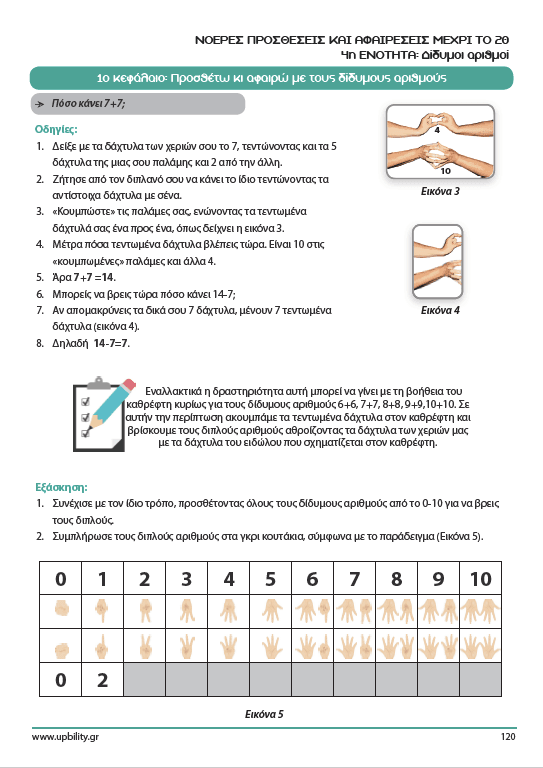 ΝΟΕΡΕΣ ΠΡΟΣΘΕΣΕΙΣ ΚΑΙ ΑΦΑΙΡΕΣΕΙΣ ΜΕΧΡΙ ΤΟ 20
4η ΕΝΟΤΗΤΑ: Δίδυμοι αριθμοί

1ο κεφάλαιο: Προσθέτω κι αφαιρώ με τους δίδυμους αριθμούς

Πόσο κάνει 7+7;

Οδηγίες:
1. Δείξε με τα δάχτυλα των χεριών σου το 7, τεντώνοντας και τα 5 δάχτυλα της μιας σου παλάμης και 2 από την άλλη.
2. Ζήτησε από τον διπλανό σου να κάνει το ίδιο τεντώνοντας τα αντίστοιχα δάχτυλα με σένα.
3. «Κουμπώστε» τις παλάμες σας, ενώνοντας τα τεντωμένα δάχτυλά σας ένα προς ένα, όπως δείχνει η εικόνα 3.
4. Μέτρα πόσα τεντωμένα δάχτυλα βλέπεις τώρα. Είναι 10 στις «κουμπωμένες» παλάμες και άλλα 4.
5. Άρα 7+7 =14.
6. Μπορείς να βρεις τώρα πόσο κάνει 14-7;
7. Αν απομακρύνεις τα δικά σου 7 δάχτυλα, μένουν 7 τεντωμένα δάχτυλα (εικόνα 4).
8. Δηλαδή 14-7=7.

4
10
Εικόνα 3

Εικόνα 4

Εναλλακτικά η δραστηριότητα αυτή μπορεί να γίνει με τη βοήθεια του καθρέφτη κυρίως για τους δίδυμους αριθμούς 6+6, 7+7, 8+8, 9+9,10+10. Σε αυτήν την περίπτωση ακουμπάμε τα τεντωμένα δάχτυλα στον καθρέφτη και βρίσκουμε τους διπλούς αριθμούς αθροίζοντας τα δάχτυλα των χεριών μας με τα δάχτυλα του ειδώλου που σχηματίζεται στον καθρέφτη.

Εξάσκηση:
1. Συνέχισε με τον ίδιο τρόπο, προσθέτοντας όλους τους δίδυμους αριθμούς από το 0-10 για να βρεις τους διπλούς.
2. Συμπλήρωσε τους διπλούς αριθμούς στα γκρι κουτάκια, σύμφωνα με το παράδειγμα (Εικόνα 5).

| 0 | 1 | 2 | 3 | 4 | 5 | 6 | 7 | 8 | 9 | 10 |
|---|---|---|---|---|---|---|---|---|---|---|
| | | | | | | | | | | |
| | | | | | | | | | | |
| 0 | 2 | | | | | | | | | |

Εικόνα 5

www.upbility.gr
120