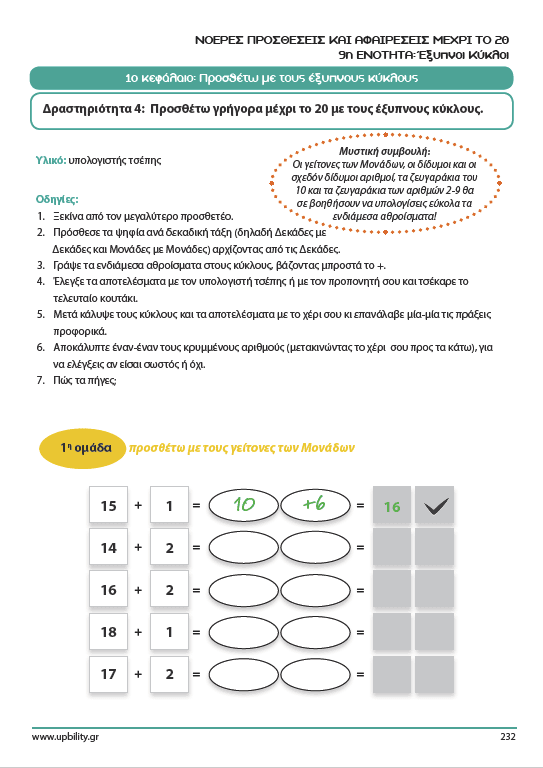 ΝΟΕΡΕΣ ΠΡΟΣΘΕΣΕΙΣ ΚΑΙ ΑΦΑΙΡΕΣΕΙΣ ΜΕΧΡΙ ΤΟ 20
9η ΕΝΟΤΗΤΑ: Έξυπνοι Κύκλοι

1ο κεφάλαιο: Προσθέτω με τους έξυπνους κύκλους

Δραστηριότητα 4: Προσθέτω γρήγορα μέχρι το 20 με τους έξυπνους κύκλους.

Υλικό: υπολογιστής τσέπης

Μυστική συμβουλή:
Οι γείτονες των Μονάδων, οι δίδυμοι και οι σχεδόν δίδυμοι αριθμοί, τα ζευγαράκια του 10 και τα ζευγαράκια των αριθμών 2-9 θα σε βοηθήσουν να υπολογίσεις εύκολα τα ενδιάμεσα αθροίσματα!

Οδηγίες:
1. Ξεκίνα από τον μεγαλύτερο προσθετέο.
2. Πρόσθεσε τα ψηφία ανά δεκαδική τάξη (δηλαδή Δεκάδες με Δεκάδες και Μονάδες με Μονάδες) αρχίζοντας από τις Δεκάδες.
3. Γράψε τα ενδιάμεσα αθροίσματα στους κύκλους, βάζοντας μπροστά το +.
4. Έλεγξε τα αποτελέσματα με τον υπολογιστή τσέπης ή με τον προπονητή σου και τσέκαρε το τελευταίο κουτάκι.
5. Μετά κάλυψε τους κύκλους και τα αποτελέσματα με το χέρι σου κι επανάλαβε μία-μία τις πράξεις προφορικά.
6. Αποκάλυπτε έναν-έναν τους κρυμμένους αριθμούς (μετακινώντας το χέρι σου προς τα κάτω), για να ελέγξεις αν είσαι σωστός ή όχι.
7. Πώς τα πήγες;

1η ομάδα προσθέτω με τους γείτονες των Μονάδων

15 + 1 = 10 +6 = 16
14 + 2 = =
16 + 2 = =
18 + 1 = =
17 + 2 = =

www.upbility.gr 232