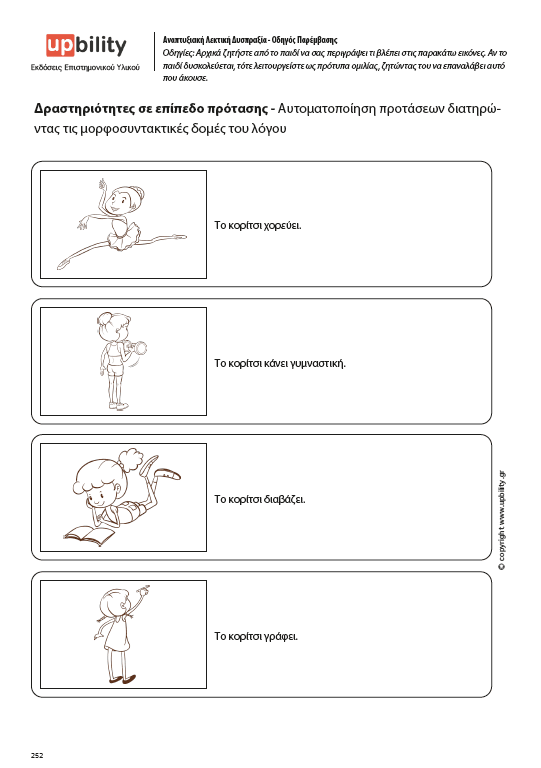 upbility
Εκδόσεις Επιστημονικού Υλικού

Αναπτυξιακή Λεκτική Δυσπραξία - Οδηγός Παρέμβασης
Οδηγίες: Αρχικά ζητήστε από το παιδί να σας περιγράψει τι βλέπει στις παρακάτω εικόνες. Αν το παιδί δυσκολεύεται, τότε λειτουργείστε ως πρότυπα ομιλίας, ζητώντας του να επαναλάβει αυτό που άκουσε.

Δραστηριότητες σε επίπεδο πρότασης - Αυτοματοποίηση προτάσεων διατηρώντας τις μορφοσυντακτικές δομές του λόγου

Το κορίτσι χορεύει.

Το κορίτσι κάνει γυμναστική.

Το κορίτσι διαβάζει.

Το κορίτσι γράφει.

© copyright www.upbility.gr

252