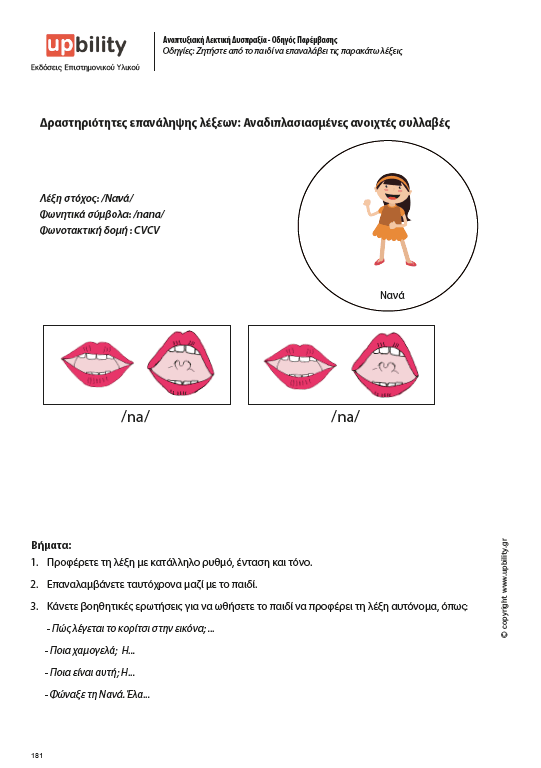 upbility
Εκδόσεις Επιστημονικού Υλικού

Αναπτυξιακή Λεκτική Δυσπραξία - Οδηγός Παρέμβασης
Οδηγίες: Ζητήστε από το παιδί να επαναλάβει τις παρακάτω λέξεις

Δραστηριότητες επανάληψης λέξεων: Αναδιπλασιασμένες ανοιχτές συλλαβές

Λέξη στόχος: /Νανά/
Φωνητικά σύμβολα: /nana/
Φωνοτακτική δομή : CVCV

Νανά

/na/

/na/

Βήματα:
1. Προφέρετε τη λέξη με κατάλληλο ρυθμό, ένταση και τόνο.
2. Επαναλαμβάνετε ταυτόχρονα μαζί με το παιδί.
3. Κάνετε βοηθητικές ερωτήσεις για να ωθήσετε το παιδί να προφέρει τη λέξη αυτόνομα, όπως:
- Πώς λέγεται το κορίτσι στην εικόνα; ...
- Ποια χαμογελά; Η...
- Ποια είναι αυτή; Η...
- Φώναξε τη Νανά. Έλα...

© copyright www.upbility.gr

181