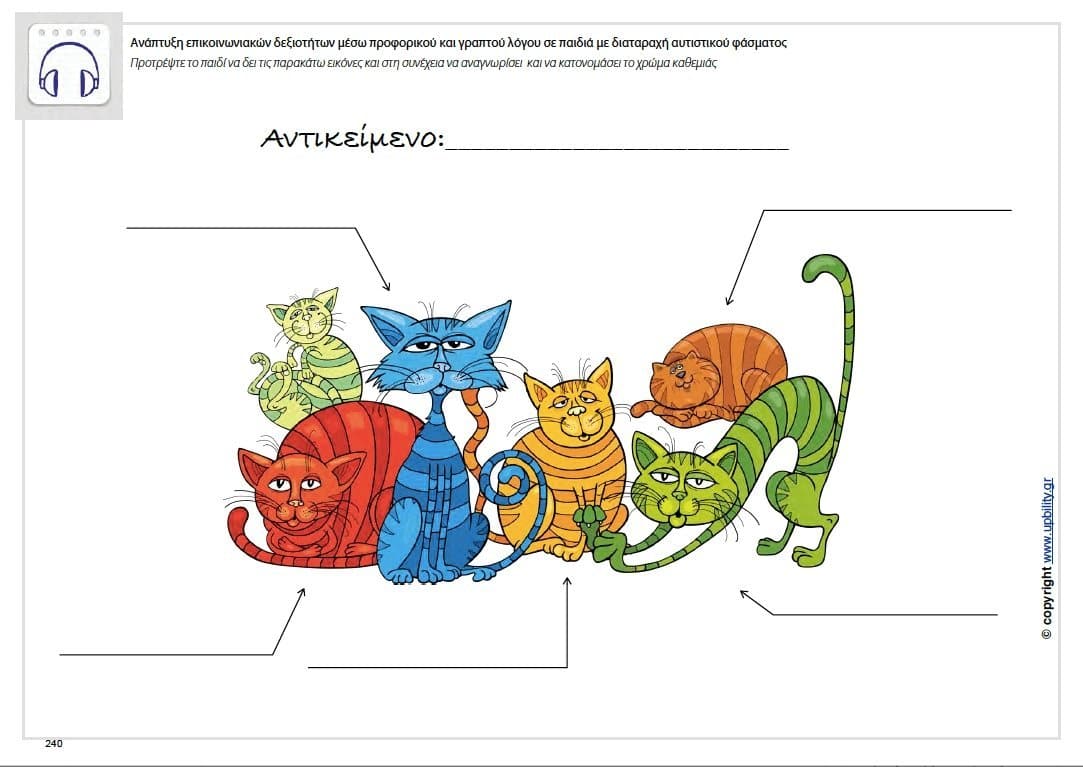 Ανάπτυξη επικοινωνιακών δεξιοτήτων μέσω προφορικού και γραπτού λόγου σε παιδιά με διαταραχή αυτιστικού φάσματος

Προτρέψτε το παιδί να δει τις παρακάτω εικόνες και στη συνέχεια να αναγνωρίσει και να κατονομάσει το χρώμα καθεμιάς

Αντικείμενο:____________________

© copyright www.upbility.gr

240