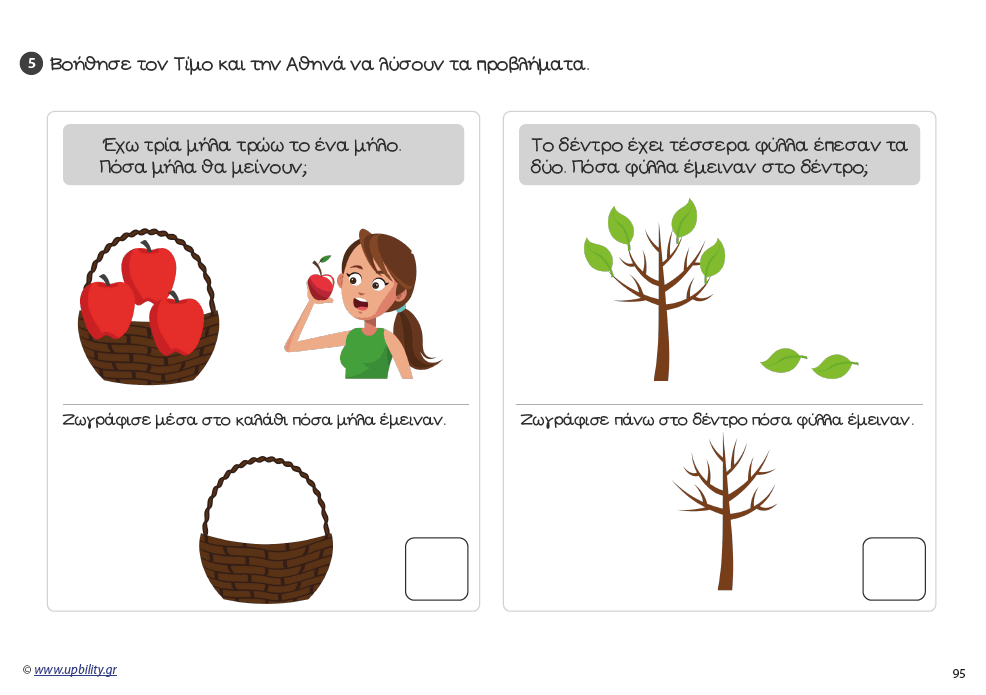 5 Βοήθησε τον Τίμο και την Αθηνά να λύσουν τα προβλήματα.

Έχω τρία μήλα τρώω το ένα μήλο. Πόσα μήλα θα μείνουν;

Ζωγράφισε μέσα στο καλάθι πόσα μήλα έμειναν.

Το δέντρο έχει τέσσερα φύλλα έπεσαν τα δύο. Πόσα φύλλα έμειναν στο δέντρο;

Ζωγράφισε πάνω στο δέντρο πόσα φύλλα έμειναν.

© www.upbility.gr

95