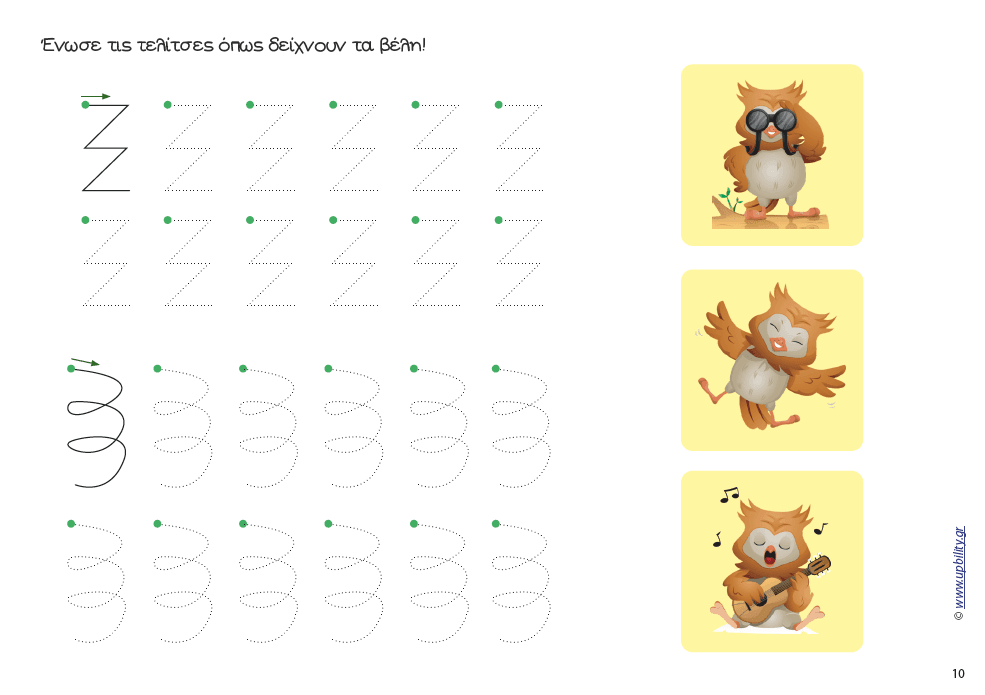 Ένωσε τις τελίτσες όπως δείχνουν τα βέλη!

© www.upbility.gr

10