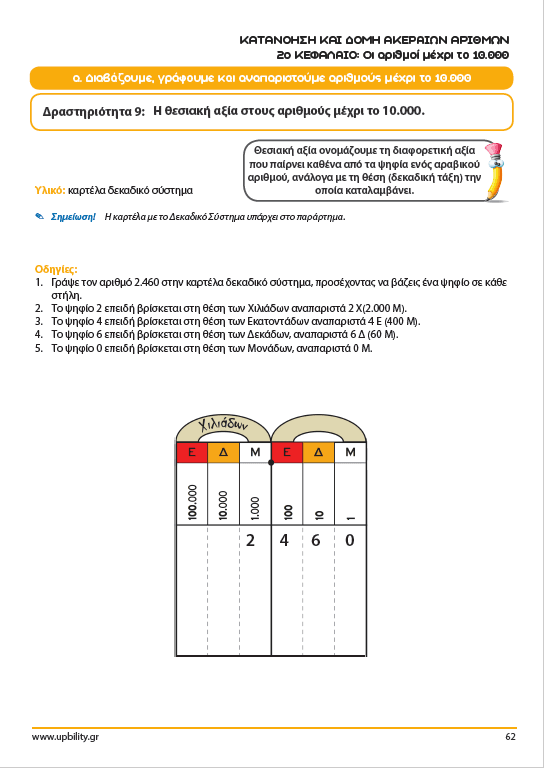 ΚΑΤΑΝΟΗΣΗ ΚΑΙ ΔΟΜΗ ΑΚΕΡΑΙΩΝ ΑΡΙΘΜΩΝ
2ο ΚΕΦΑΛΑΙΟ: Οι αριθμοί μέχρι το 10.000

α. Διαβάζουμε, γράφουμε και αναπαριστούμε αριθμούς μέχρι το 10.000

Δραστηριότητα 9: Η θεσιακή αξία στους αριθμούς μέχρι το 10.000.

Θεσιακή αξία ονομάζουμε τη διαφορετική αξία που παίρνει καθένα από τα ψηφία ενός αραβικού αριθμού, ανάλογα με τη θέση (δεκαδική τάξη) την οποία καταλαμβάνει.

Υλικό: καρτέλα δεκαδικό σύστημα

Σημείωση! Η καρτέλα με το Δεκαδικό Σύστημα υπάρχει στο παράρτημα.

Οδηγίες:
1. Γράψε τον αριθμό 2.460 στην καρτέλα δεκαδικό σύστημα, προσέχοντας να βάζεις ένα ψηφίο σε κάθε στήλη.
2. Το ψηφίο 2 επειδή βρίσκεται στη θέση των Χιλιάδων αναπαριστά 2 Χ(2.000 Μ).
3. Το ψηφίο 4 επειδή βρίσκεται στη θέση των Εκατοντάδων αναπαριστά 4 Ε (400 Μ).
4. Το ψηφίο 6 επειδή βρίσκεται στη θέση των Δεκάδων, αναπαριστά 6 Δ (60 Μ).
5. Το ψηφίο 0 επειδή βρίσκεται στη θέση των Μονάδων, αναπαριστά 0 Μ.

Χιλιάδων

| Ε | Δ | Μ | Ε | Δ | Μ |
|---|---|---|---|---|---|
| 100.000 | 10.000 | 1.000 | 100 | 10 | 1 |
| | | 2 | 4 | 6 | 0 |

www.upbility.gr
62