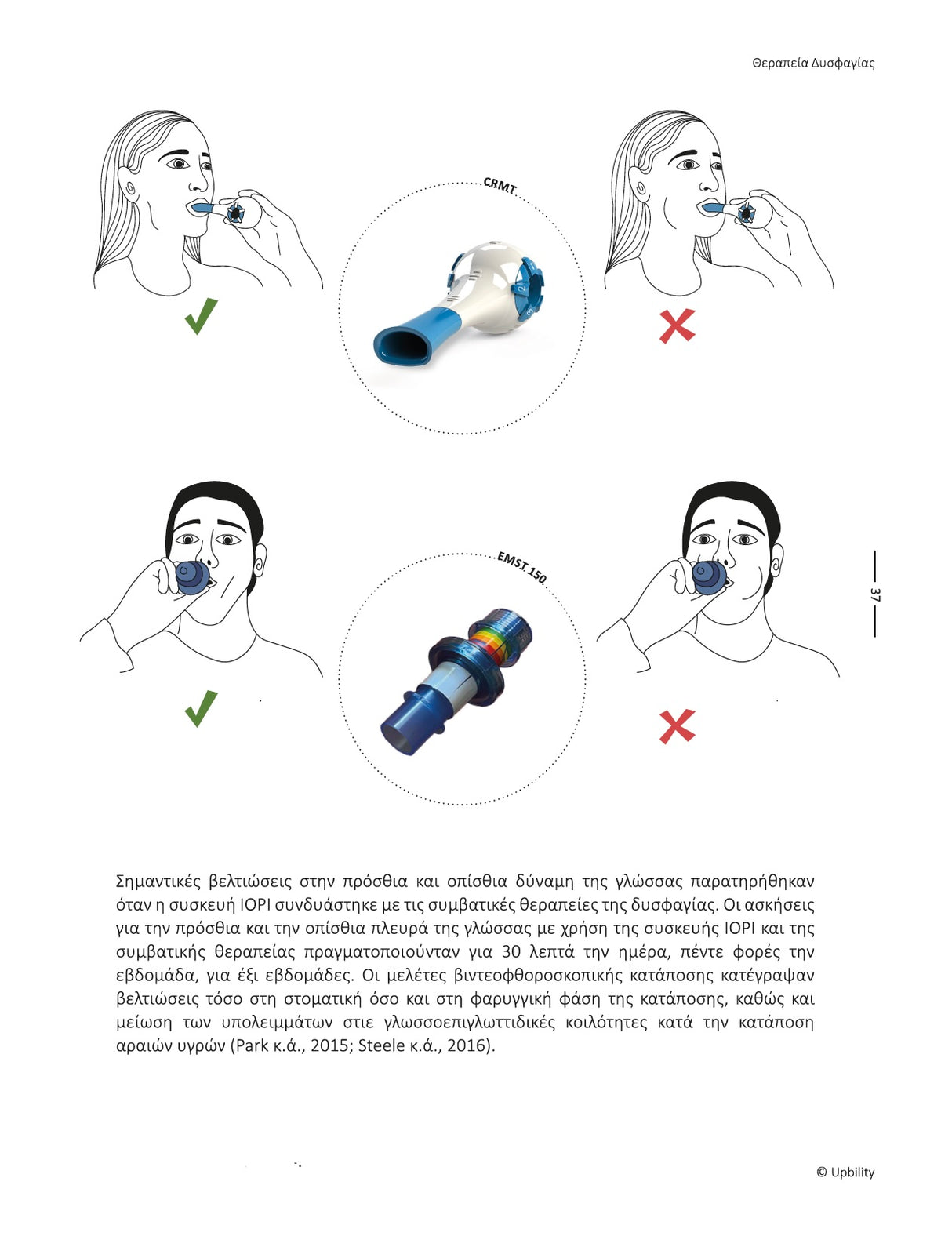 Θεραπεία Δυσφαγίας

CRMT

EMST 150

37

Σημαντικές βελτιώσεις στην πρόσθια και οπίσθια δύναμη της γλώσσας παρατηρήθηκαν όταν η συσκευή IOPI συνδυάστηκε με τις συμβατικές θεραπείες της δυσφαγίας. Οι ασκήσεις για την πρόσθια και την οπίσθια πλευρά της γλώσσας με χρήση της συσκευής IOPI και της συμβατικής θεραπείας πραγματοποιούνταν για 30 λεπτά την ημέρα, πέντε φορές την εβδομάδα, για έξι εβδομάδες. Οι μελέτες βιντεοφθοροσκοπικής κατάποσης κατέγραψαν βελτιώσεις τόσο στη στοματική όσο και στη φαρυγγική φάση της κατάποσης, καθώς και μείωση των υπολειμμάτων στιε γλωσσοεπιγλωττιδικές κοιλότητες κατά την κατάποση αραιών υγρών (Park κ.ά., 2015; Steele κ.ά., 2016).

© Upbility