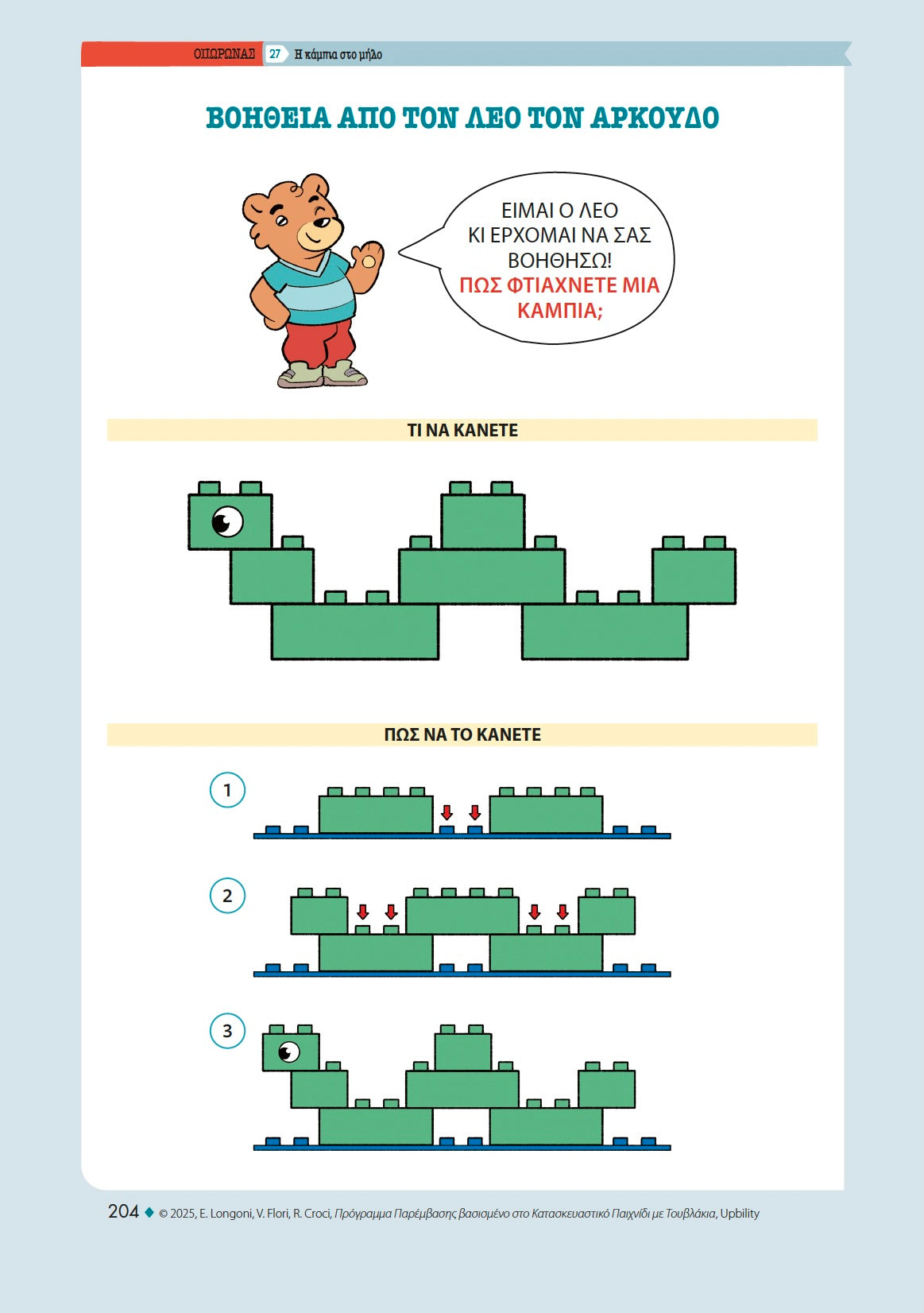 ΟΠΩΡΩΝΑΣ 27 Η κάμπια στο μήλο

ΒΟΗΘΕΙΑ ΑΠΟ ΤΟΝ ΛΕΟ ΤΟΝ ΑΡΚΟΥΔΟ

ΕΙΜΑΙ Ο ΛΕΟ ΚΙ ΕΡΧΟΜΑΙ ΝΑ ΣΑΣ ΒΟΗΘΗΣΩ! ΠΩΣ ΦΤΙΑΧΝΕΤΕ ΜΙΑ ΚΑΜΠΙΑ;

ΤΙ ΝΑ ΚΑΝΕΤΕ

ΠΩΣ ΝΑ ΤΟ ΚΑΝΕΤΕ

1

2

3

204 ◆ © 2025, E. Longoni, V. Flori, R. Croci, Πρόγραμμα Παρέμβασης βασισμένο στο Κατασκευαστικό Παιχνίδι με Τουβλάκια, Upbility