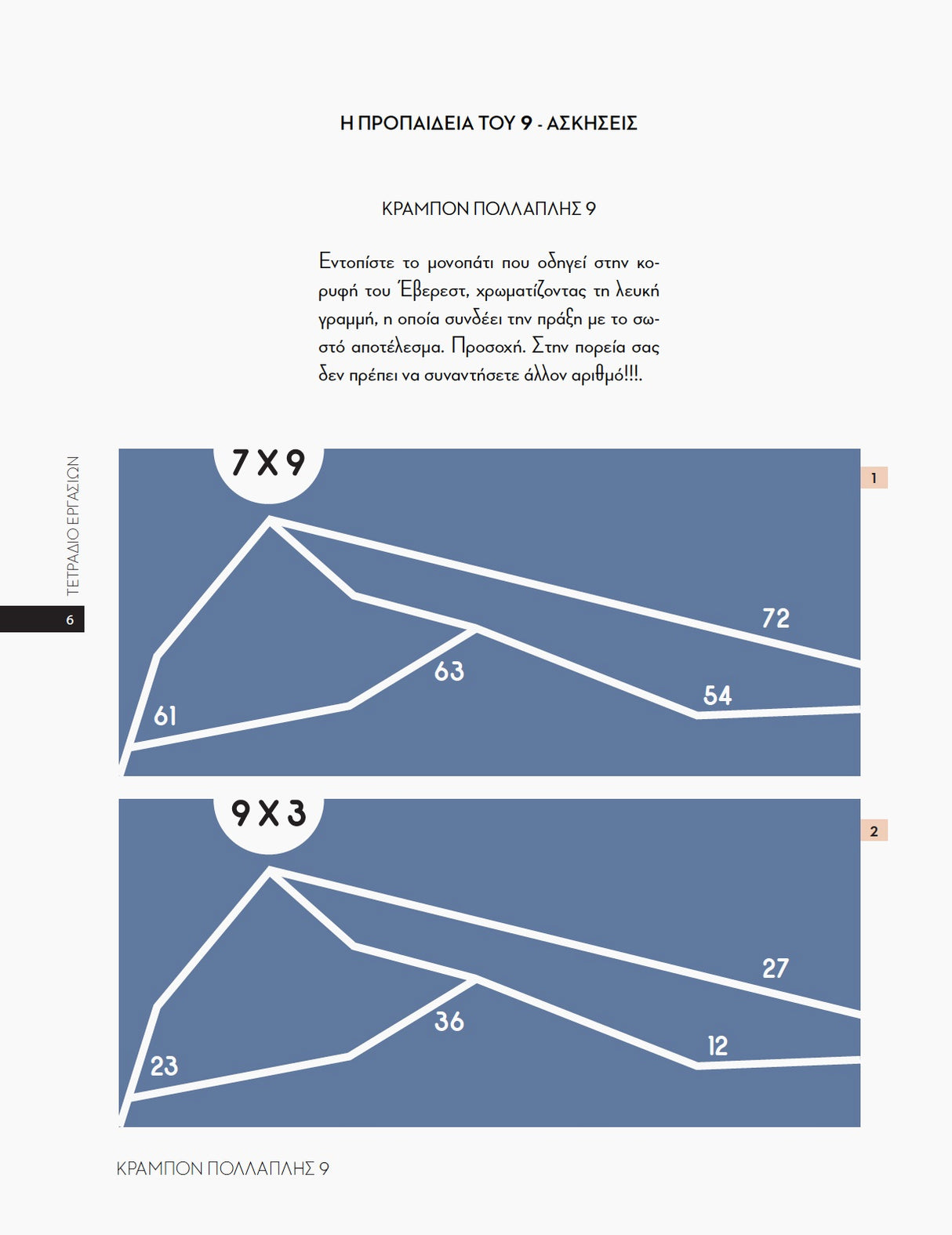 Η ΠΡΟΠΑΙΔΕΙΑ ΤΟΥ 9 - ΑΣΚΗΣΕΙΣ

ΚΡΑΜΠΟΝ ΠΟΛΛΑΠΛΗΣ 9

Εντοπίστε το μονοπάτι που οδηγεί στην κορυφή του Έβερεστ, χρωματίζοντας τη λευκή γραμμή, η οποία συνδέει την πράξη με το σωστό αποτέλεσμα. Προσοχή. Στην πορεία σας δεν πρέπει να συναντήσετε άλλον αριθμό!!!.

ΤΕΤΡΑΔΙΟ ΕΡΓΑΣΙΩΝ

6

7 X 9

1

72

63

54

61

9 X 3

2

27

36

12

23

ΚΡΑΜΠΟΝ ΠΟΛΛΑΠΛΗΣ 9