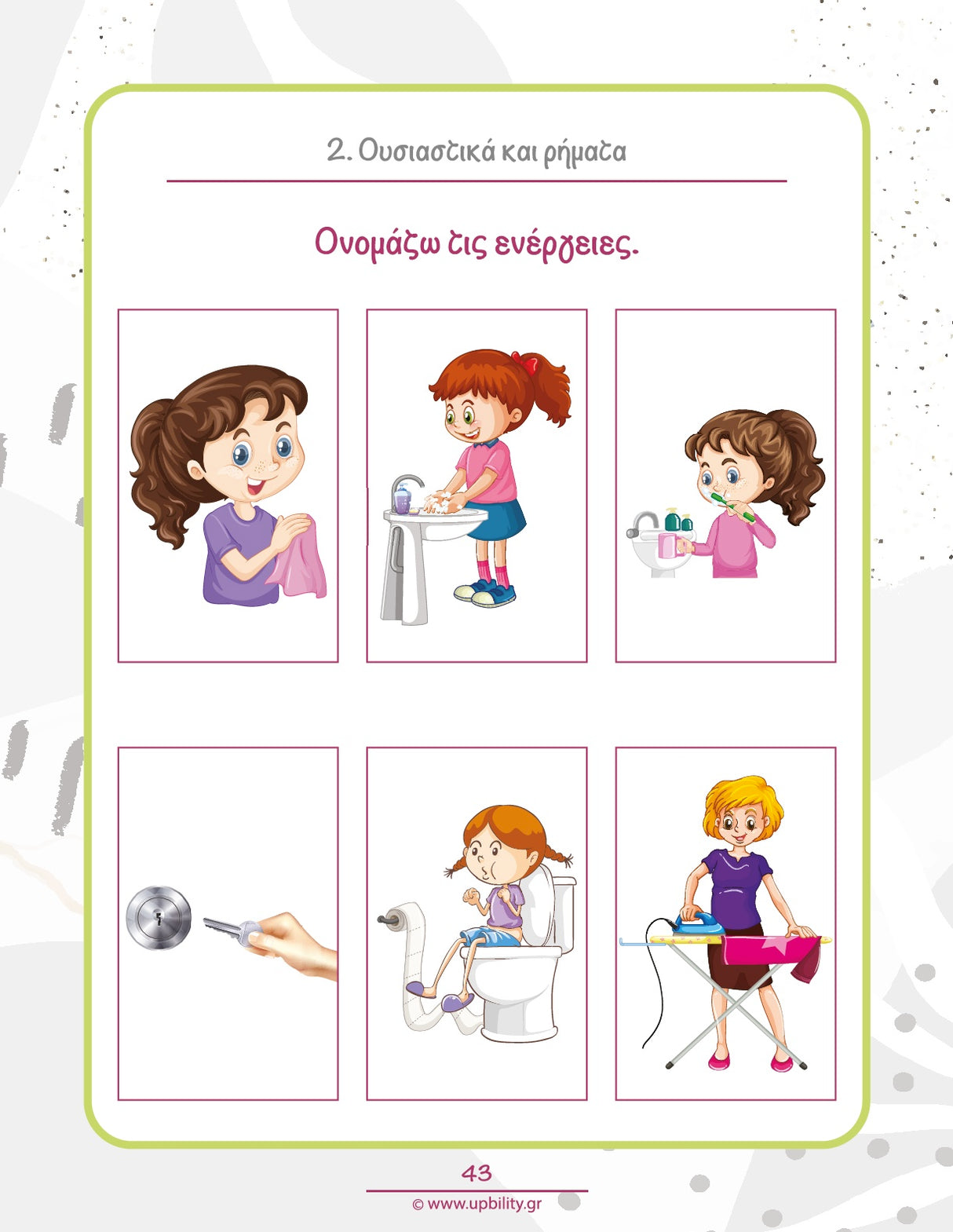 2. Ουσιαστικά και ρήματα

Ονομάζω τις ενέργειες.

43

© www.upbility.gr