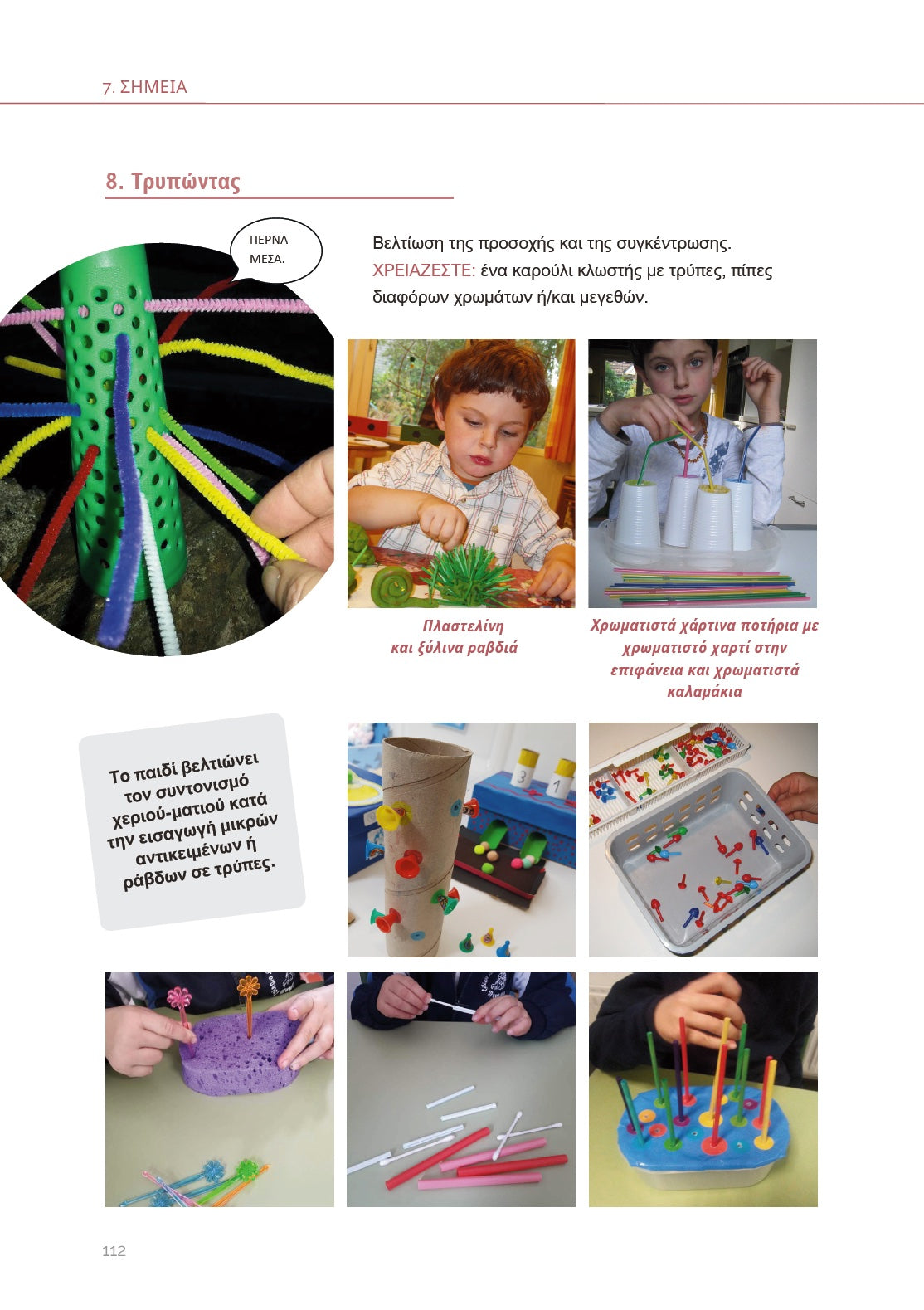 7. ΣΗΜΕΙΑ

8. Τρυπώντας

ΠΕΡΝΑ ΜΕΣΑ.

Βελτίωση της προσοχής και της συγκέντρωσης.
ΧΡΕΙΑΖΕΣΤΕ: ένα καρούλι κλωστής με τρύπες, πίπες διαφόρων χρωμάτων ή/και μεγεθών.

Πλαστελίνη και ξύλινα ραβδιά

Χρωματιστά χάρτινα ποτήρια με χρωματιστό χαρτί στην επιφάνεια και χρωματιστά καλαμάκια

Το παιδί βελτιώνει τον συντονισμό χεριού-ματιού κατά την εισαγωγή μικρών αντικειμένων ή ράβδων σε τρύπες.

3 1

112