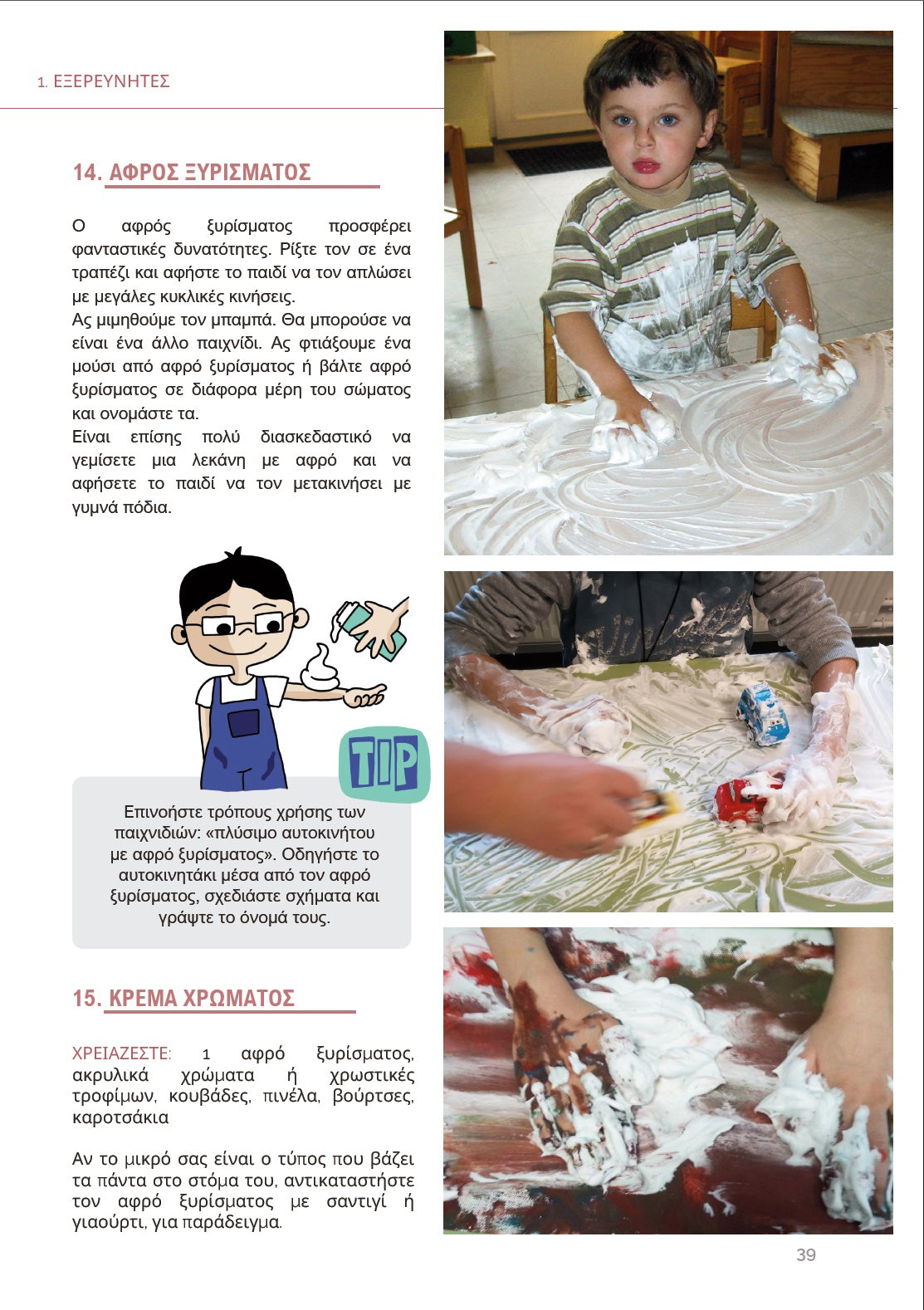 1. ΕΞΕΡΕΥΝΗΤΕΣ

14. ΑΦΡΟΣ ΞΥΡΙΣΜΑΤΟΣ

Ο αφρός ξυρίσματος προσφέρει φανταστικές δυνατότητες. Ρίξτε τον σε ένα τραπέζι και αφήστε το παιδί να τον απλώσει με μεγάλες κυκλικές κινήσεις.
Ας μιμηθούμε τον μπαμπά. Θα μπορούσε να είναι ένα άλλο παιχνίδι. Ας φτιάξουμε ένα μούσι από αφρό ξυρίσματος ή βάλτε αφρό ξυρίσματος σε διάφορα μέρη του σώματος και ονομάστε τα.
Είναι επίσης πολύ διασκεδαστικό να γεμίσετε μια λεκάνη με αφρό και να αφήσετε το παιδί να τον μετακινήσει με γυμνά πόδια.

TIP

Επινοήστε τρόπους χρήσης των παιχνιδιών: «πλύσιμο αυτοκινήτου με αφρό ξυρίσματος». Οδηγήστε το αυτοκινητάκι μέσα από τον αφρό ξυρίσματος, σχεδιάστε σχήματα και γράψτε το όνομά τους.

15. ΚΡΕΜΑ ΧΡΩΜΑΤΟΣ

ΧΡΕΙΑΖΕΣΤΕ: 1 αφρό ξυρίσματος, ακρυλικά χρώματα ή χρωστικές τροφίμων, κουβάδες, πινέλα, βούρτσες, καροτσάκια

Αν το μικρό σας είναι ο τύπος που βάζει τα πάντα στο στόμα του, αντικαταστήστε τον αφρό ξυρίσματος με σαντιγί ή γιαούρτι, για παράδειγμα.

39