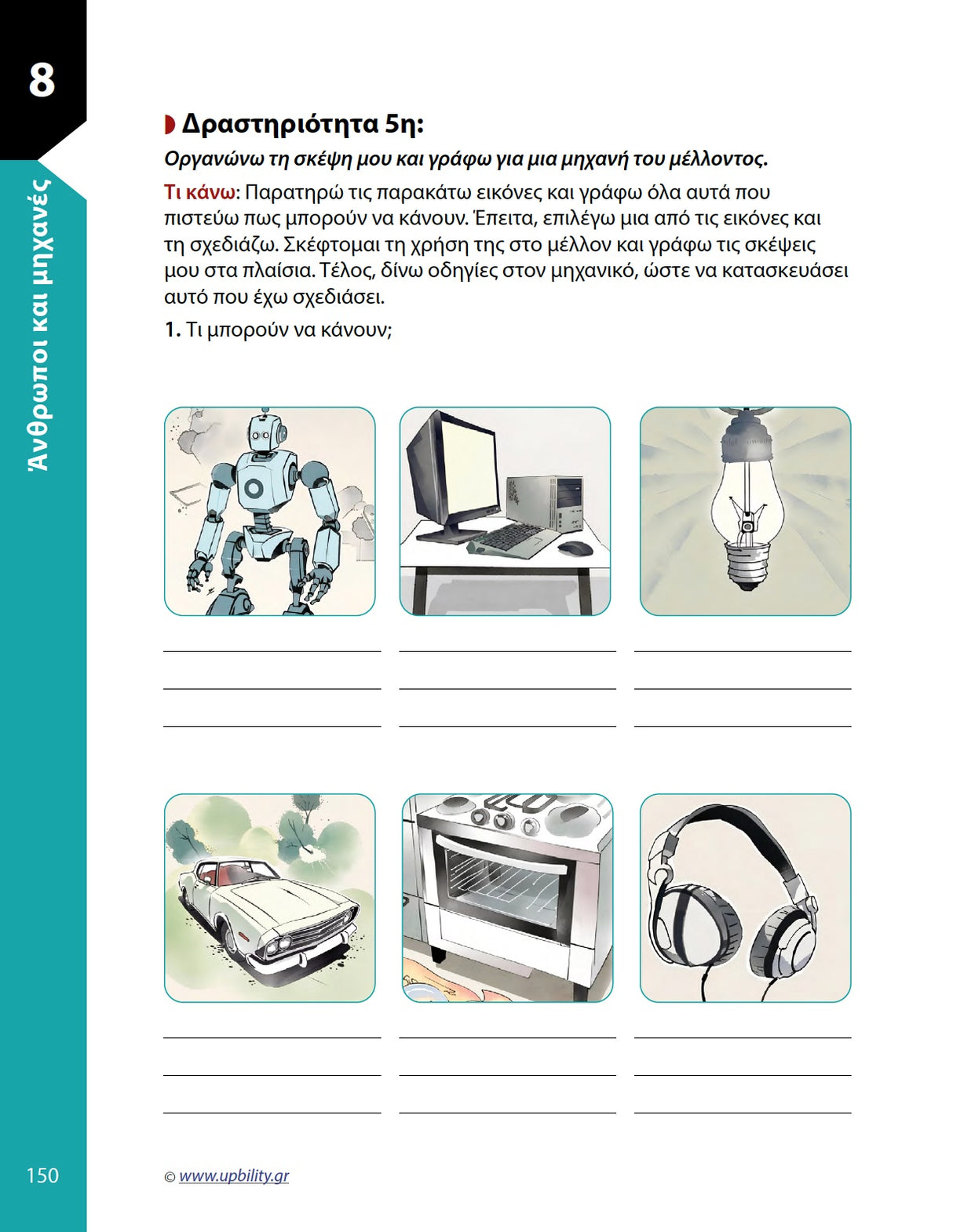 8

Άνθρωποι και μηχανές

Δραστηριότητα 5η:

Οργανώνω τη σκέψη μου και γράφω για μια μηχανή του μέλλοντος.

Τι κάνω: Παρατηρώ τις παρακάτω εικόνες και γράφω όλα αυτά που πιστεύω πως μπορούν να κάνουν. Έπειτα, επιλέγω μια από τις εικόνες και τη σχεδιάζω. Σκέφτομαι τη χρήση της στο μέλλον και γράφω τις σκέψεις μου στα πλαίσια. Τέλος, δίνω οδηγίες στον μηχανικό, ώστε να κατασκευάσει αυτό που έχω σχεδιάσει.

1. Τι μπορούν να κάνουν;

150

© www.upbility.gr